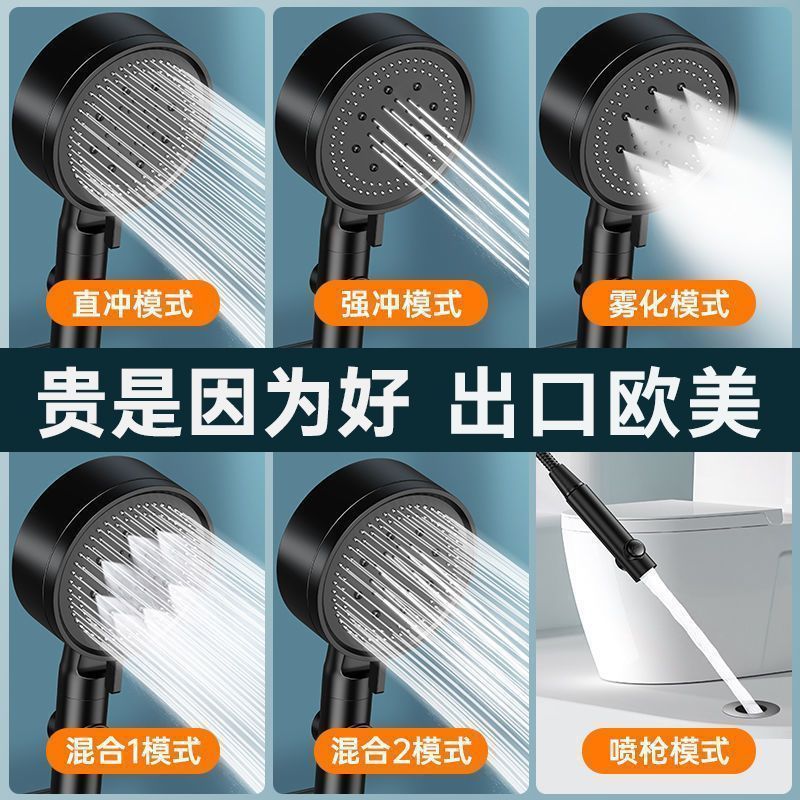 直冲模式

强冲模式

雾化模式

贵是因为好 出口欧美

混合1模式

混合2模式

喷枪模式