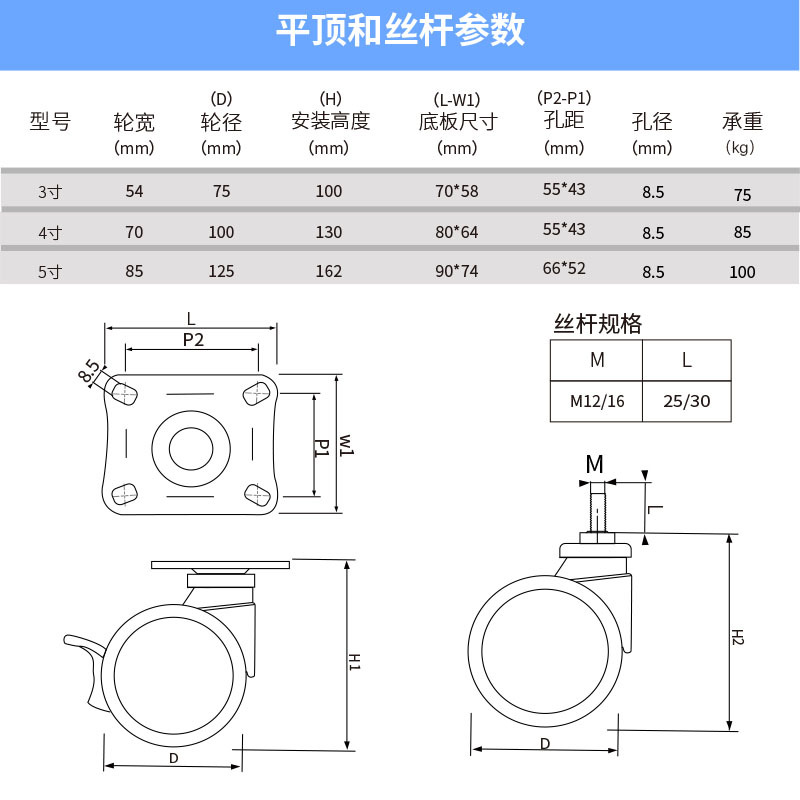 平顶和丝杆参数

| 型号 | 轮宽 (mm) | (D) 轮径 (mm) | (H) 安装高度 (mm) | (L-W1) 底板尺寸 (mm) | (P2-P1) 孔距 (mm) | 孔径 (mm) | 承重 (kg) |
|---|---|---|---|---|---|---|---|
| 3寸 | 54 | 75 | 100 | 70*58 | 55*43 | 8.5 | 75 |
| 4寸 | 70 | 100 | 130 | 80*64 | 55*43 | 8.5 | 85 |
| 5寸 | 85 | 125 | 162 | 90*74 | 66*52 | 8.5 | 100 |

L
P2
8.5
P1
W1
H1
D

丝杆规格

| M | L |
|---|---|
| M12/16 | 25/30 |

M
L
H2
D