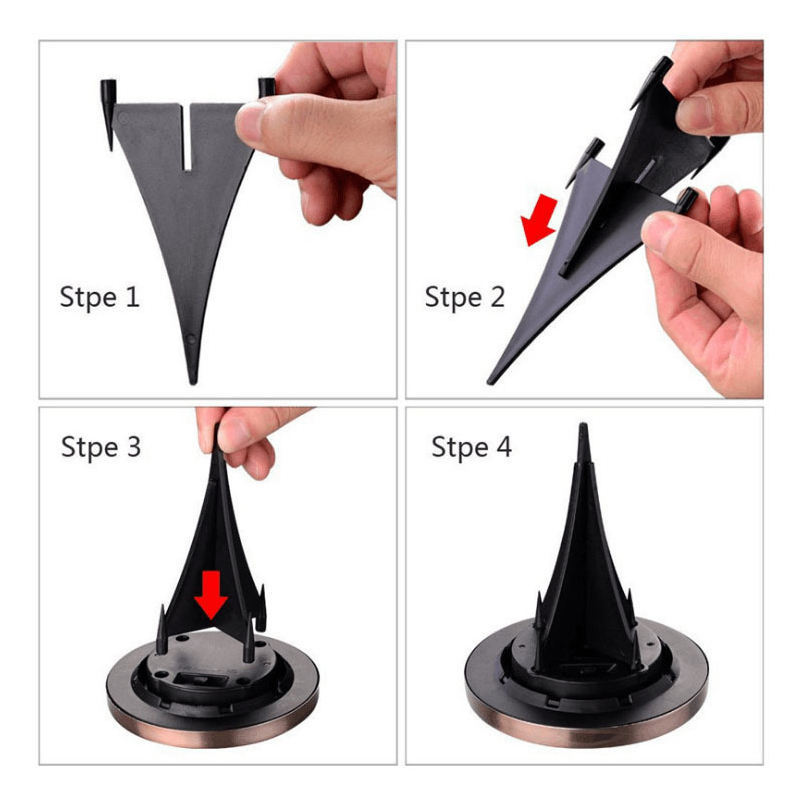 Stpe 1

Stpe 2

Stpe 3

Stpe 4