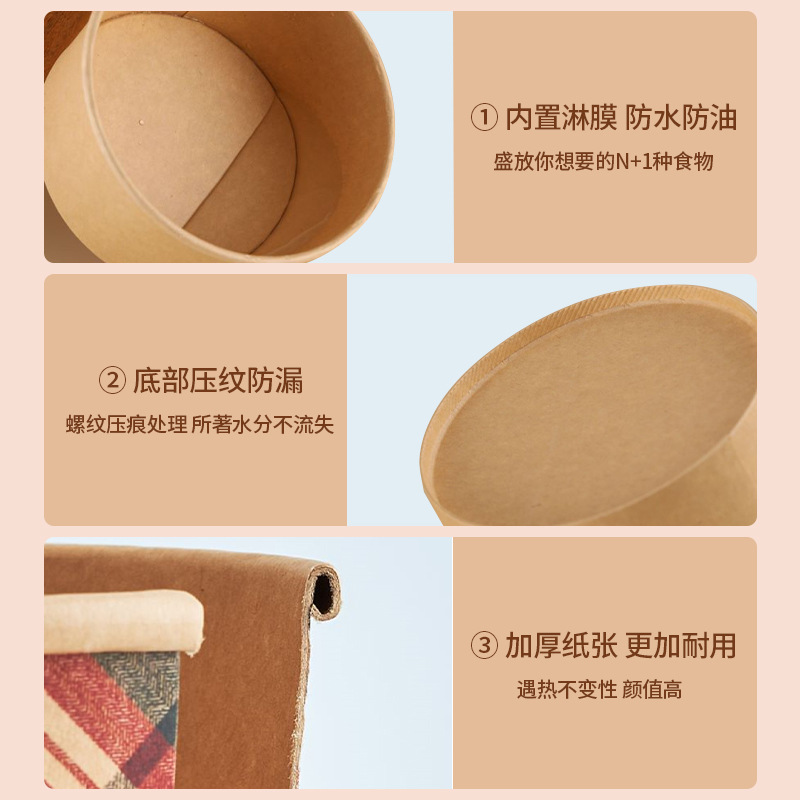 ① 内置淋膜 防水防油
盛放你想要的N+1种食物

② 底部压纹防漏
螺纹压痕处理 所著水分不流失

③ 加厚纸张 更加耐用
遇热不变性 颜值高