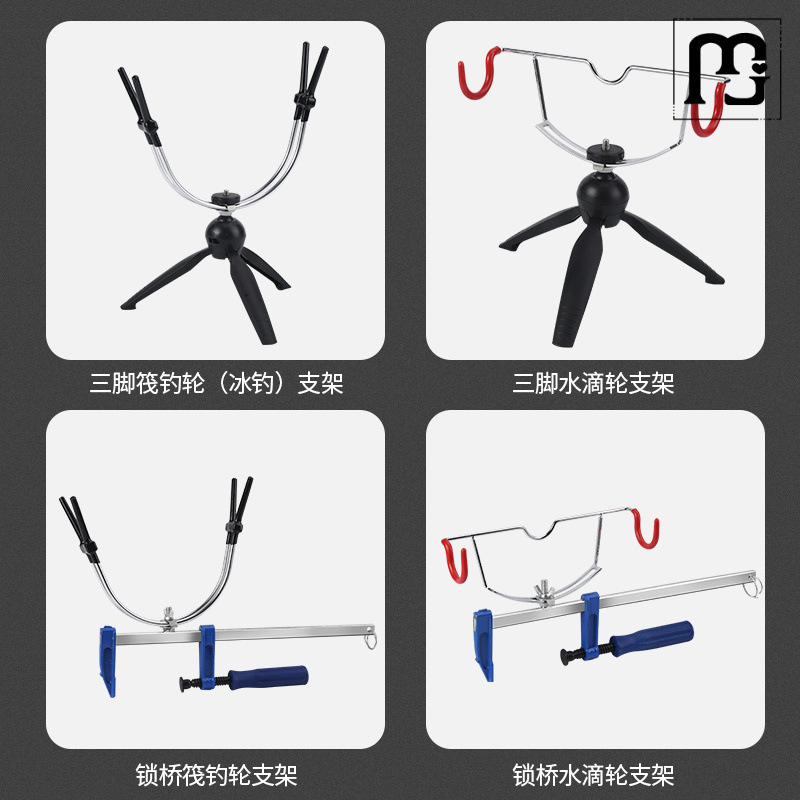 三脚筏钓轮（冰钓）支架

三脚水滴轮支架

锁桥筏钓轮支架

锁桥水滴轮支架