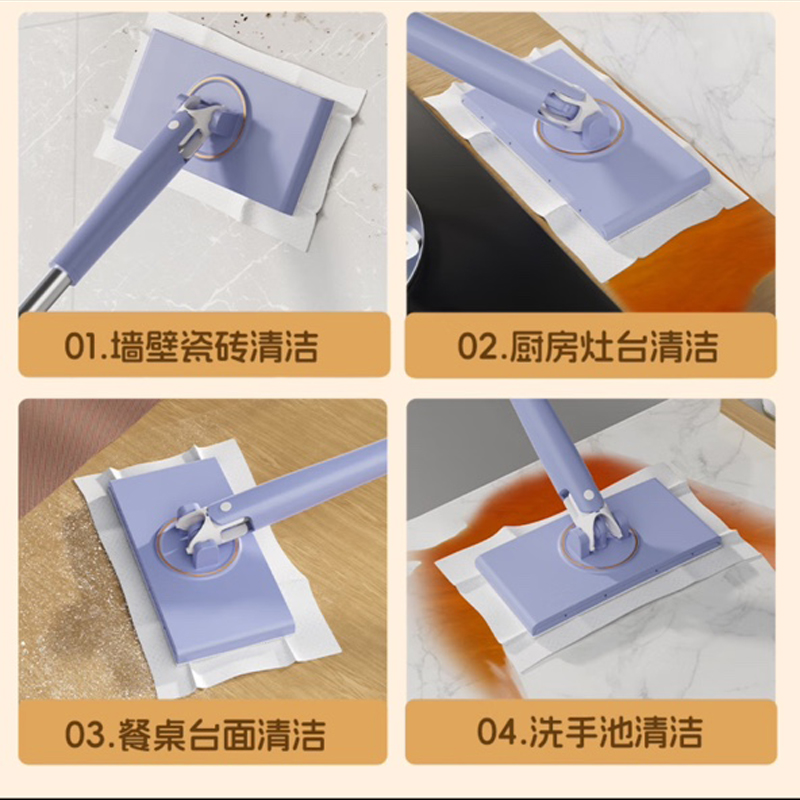 01.墙壁瓷砖清洁

02.厨房灶台清洁

03.餐桌台面清洁

04.洗手池清洁