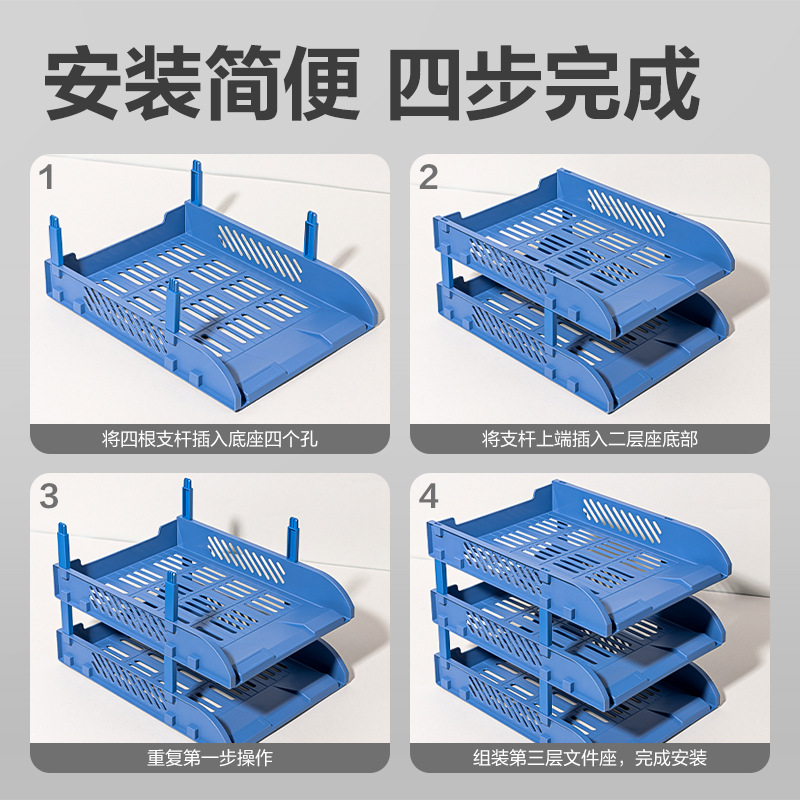 安装简便 四步完成

1

将四根支杆插入底座四个孔

2

将支杆上端插入二层座底部

3

重复第一步操作

4

组装第三层文件座，完成安装