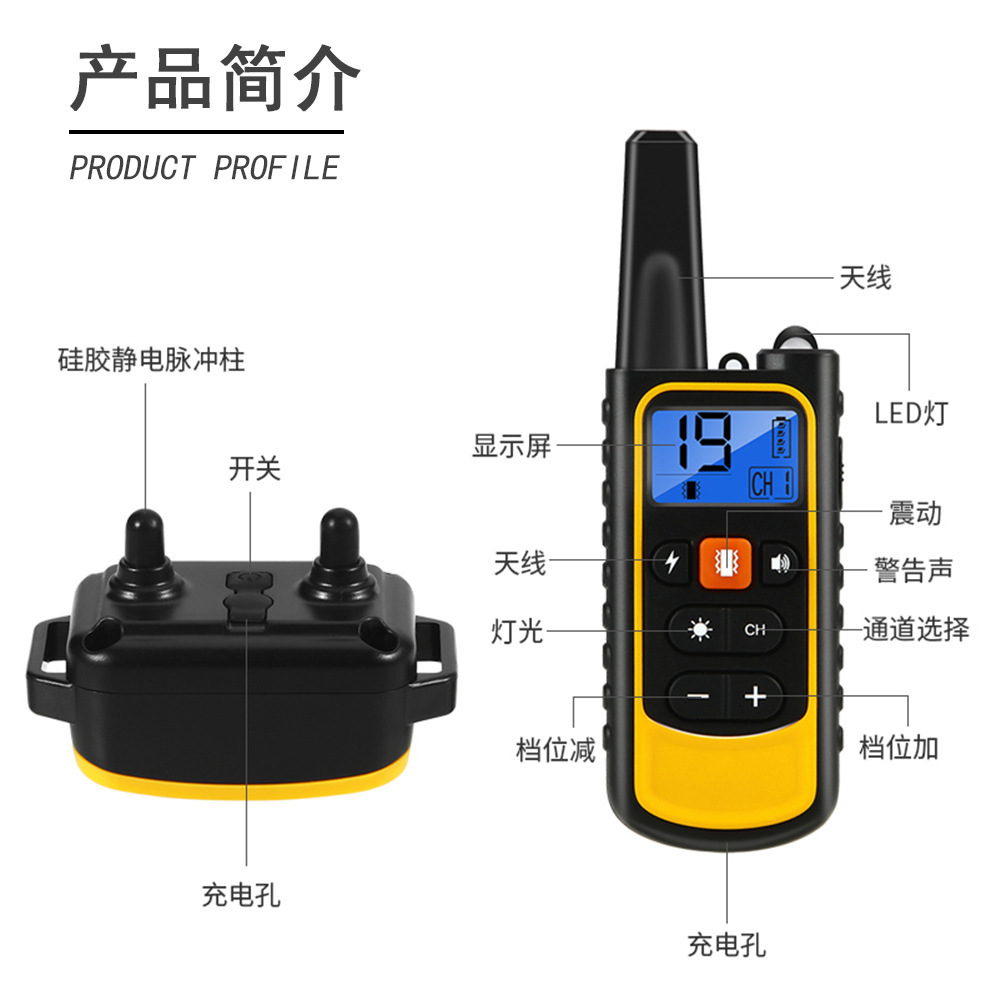 产品简介
PRODUCT PROFILE

硅胶静电脉冲柱

开关

充电孔

天线

LED灯

显示屏

19

CH 1

震动

天线

警告声

灯光

CH

通道选择

档位减

档位加

充电孔