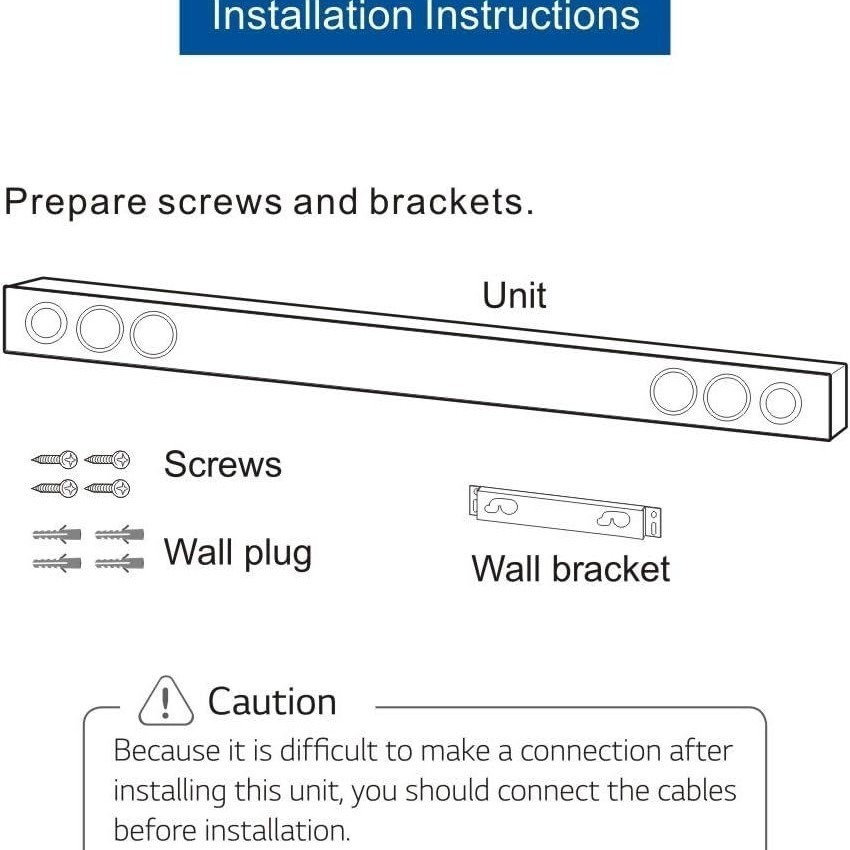 Installation Instructions

Prepare screws and brackets.

Unit

Screws

Wall plug

Wall bracket

Caution

Because it is difficult to make a connection after installing this unit, you should connect the cables before installation.