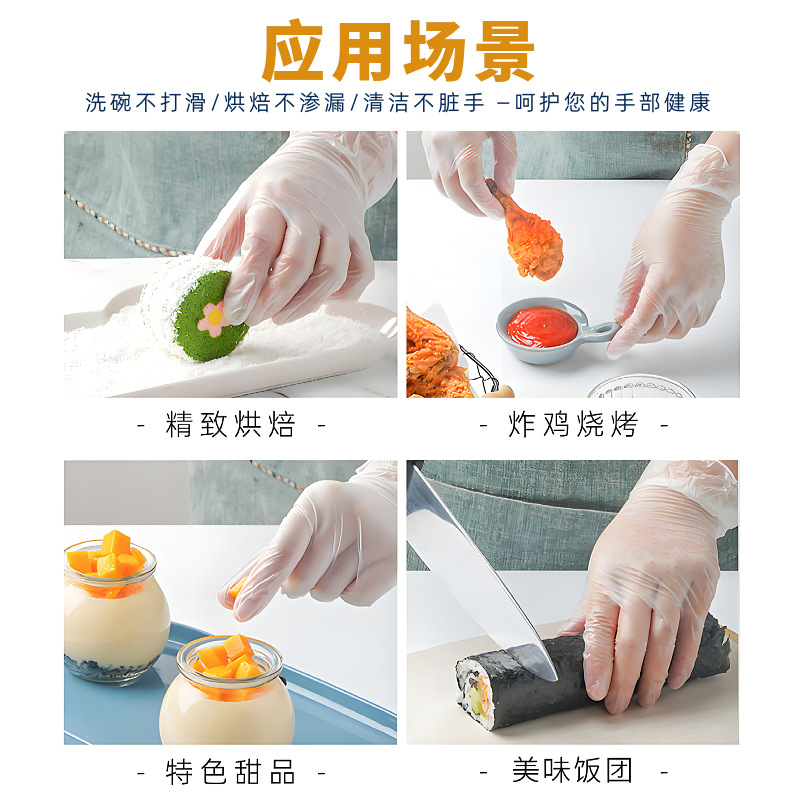 应用场景

洗碗不打滑/烘焙不渗漏/清洁不脏手 —呵护您的手部健康

- 精致烘焙 -

- 炸鸡烧烤 -

- 特色甜品 -

- 美味饭团 -