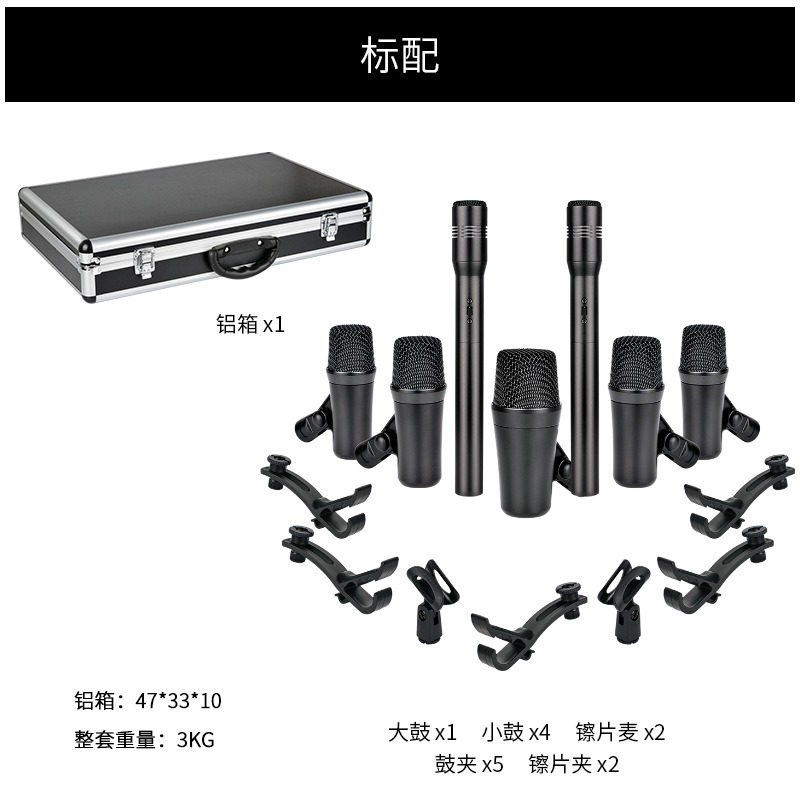 标配

铝箱 x1

铝箱：47*33*10

整套重量：3KG

大鼓 x1　小鼓 x4　镲片麦 x2
鼓夹 x5　镲片夹 x2