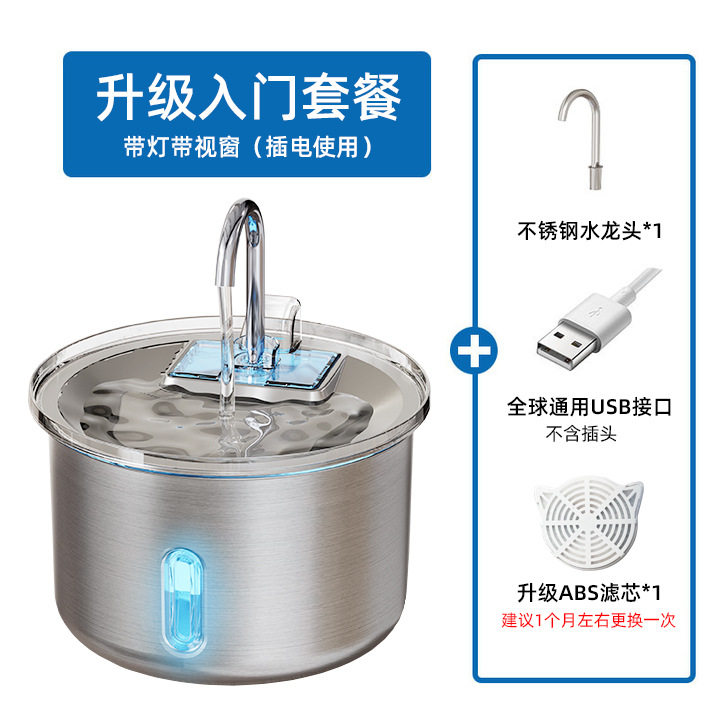 升级入门套餐
带灯带视窗（插电使用）

不锈钢水龙头*1

全球通用USB接口
不含插头

升级ABS滤芯*1
建议1个月左右更换一次