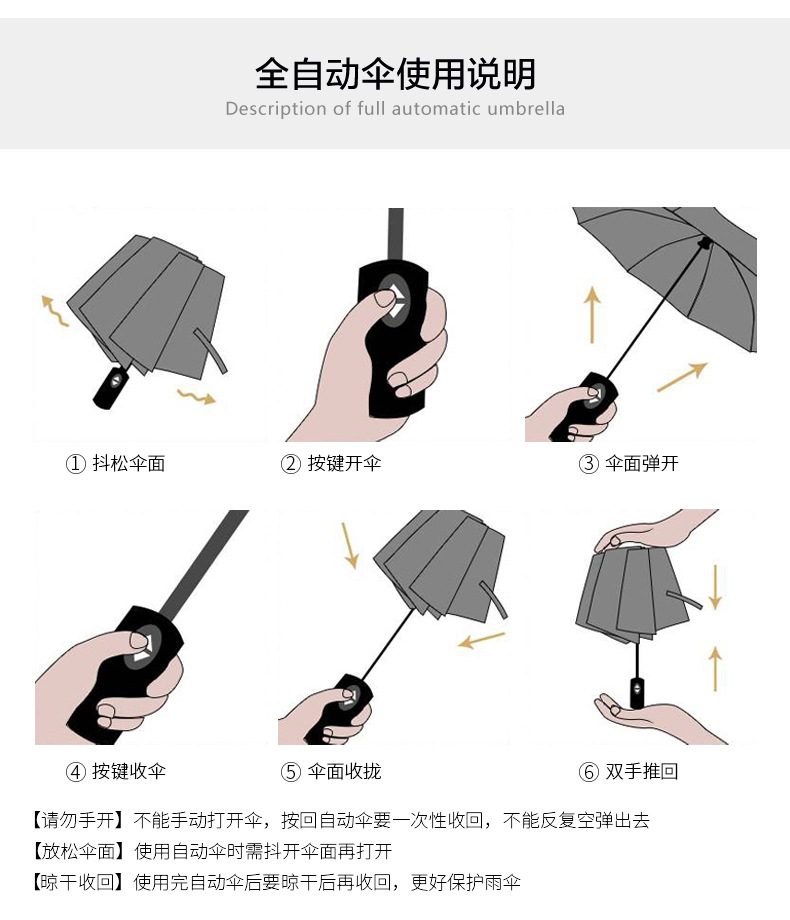 全自动伞使用说明
Description of full automatic umbrella

① 抖松伞面

② 按键开伞

③ 伞面弹开

④ 按键收伞

⑤ 伞面收拢

⑥ 双手推回

【请勿手开】不能手动打开伞，按回自动伞要一次性收回，不能反复空弹出去
【放松伞面】使用自动伞时需抖开伞面再打开
【晾干收回】使用完自动伞后要晾干后再收回，更好保护雨伞