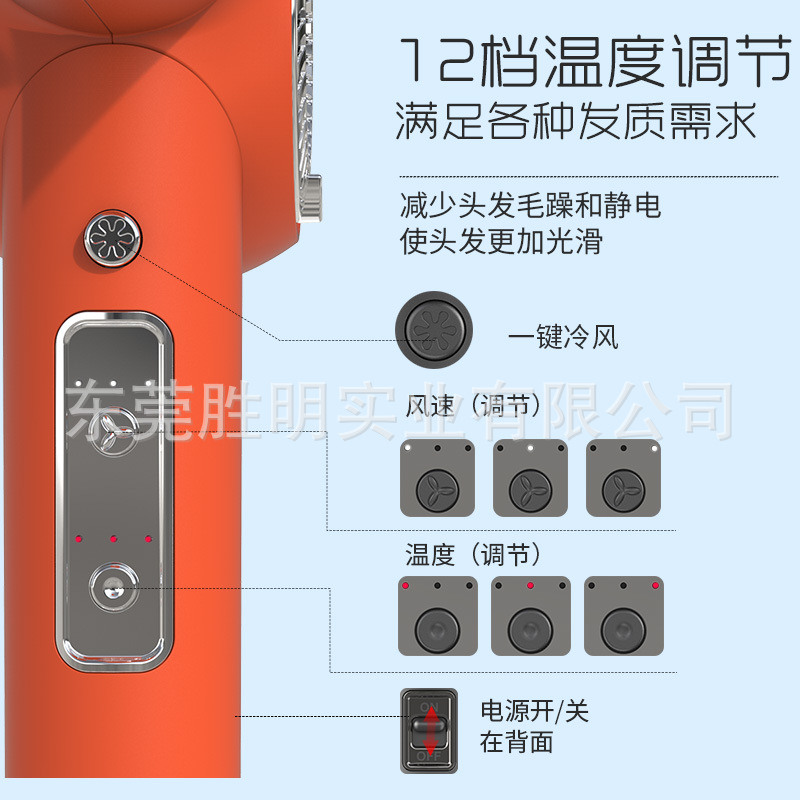 12档温度调节
满足各种发质需求

减少头发毛躁和静电
使头发更加光滑

一键冷风

东莞胜明实业有限公司

风速（调节）

温度（调节）

ON
OFF

电源开/关
在背面