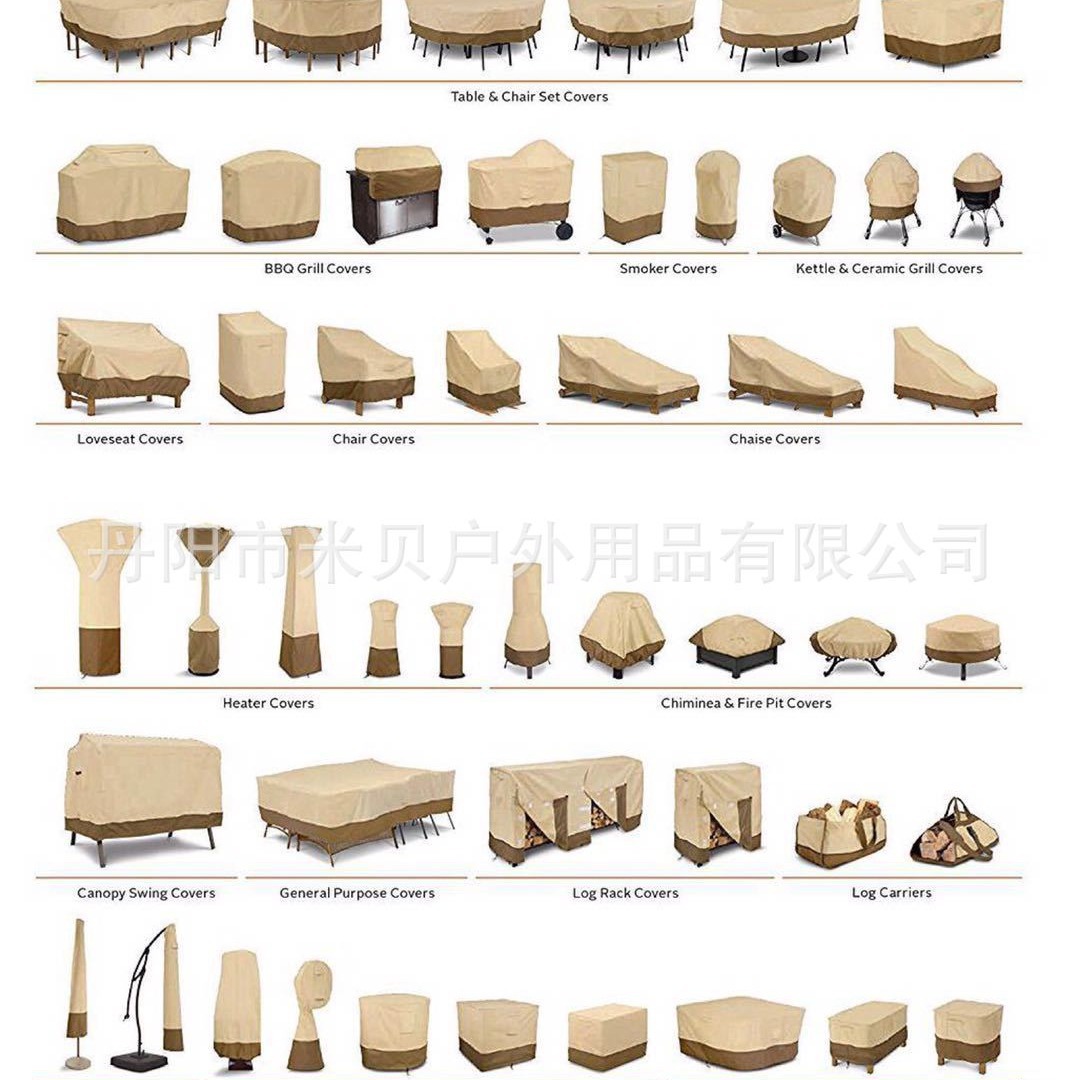 Table & Chair Set Covers

BBQ Grill Covers

Smoker Covers

Kettle & Ceramic Grill Covers

Loveseat Covers

Chair Covers

Chaise Covers

丹阳市米贝户外用品有限公司

Heater Covers

Chiminea & Fire Pit Covers

Canopy Swing Covers

General Purpose Covers

Log Rack Covers

Log Carriers