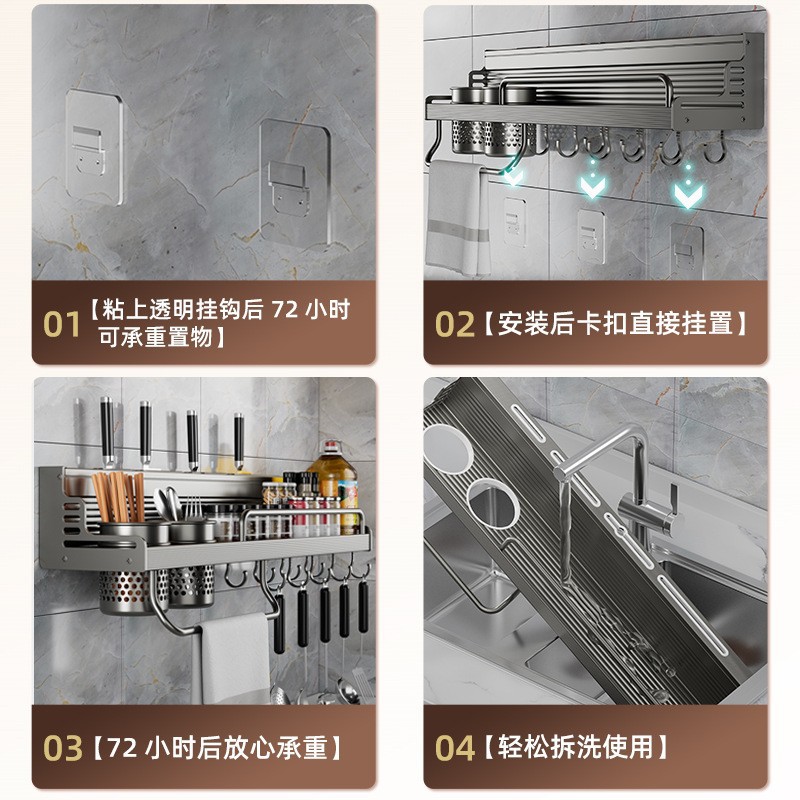 01【粘上透明挂钩后 72 小时可承重置物】

02【安装后卡扣直接挂置】

03【72 小时后放心承重】

04【轻松拆洗使用】