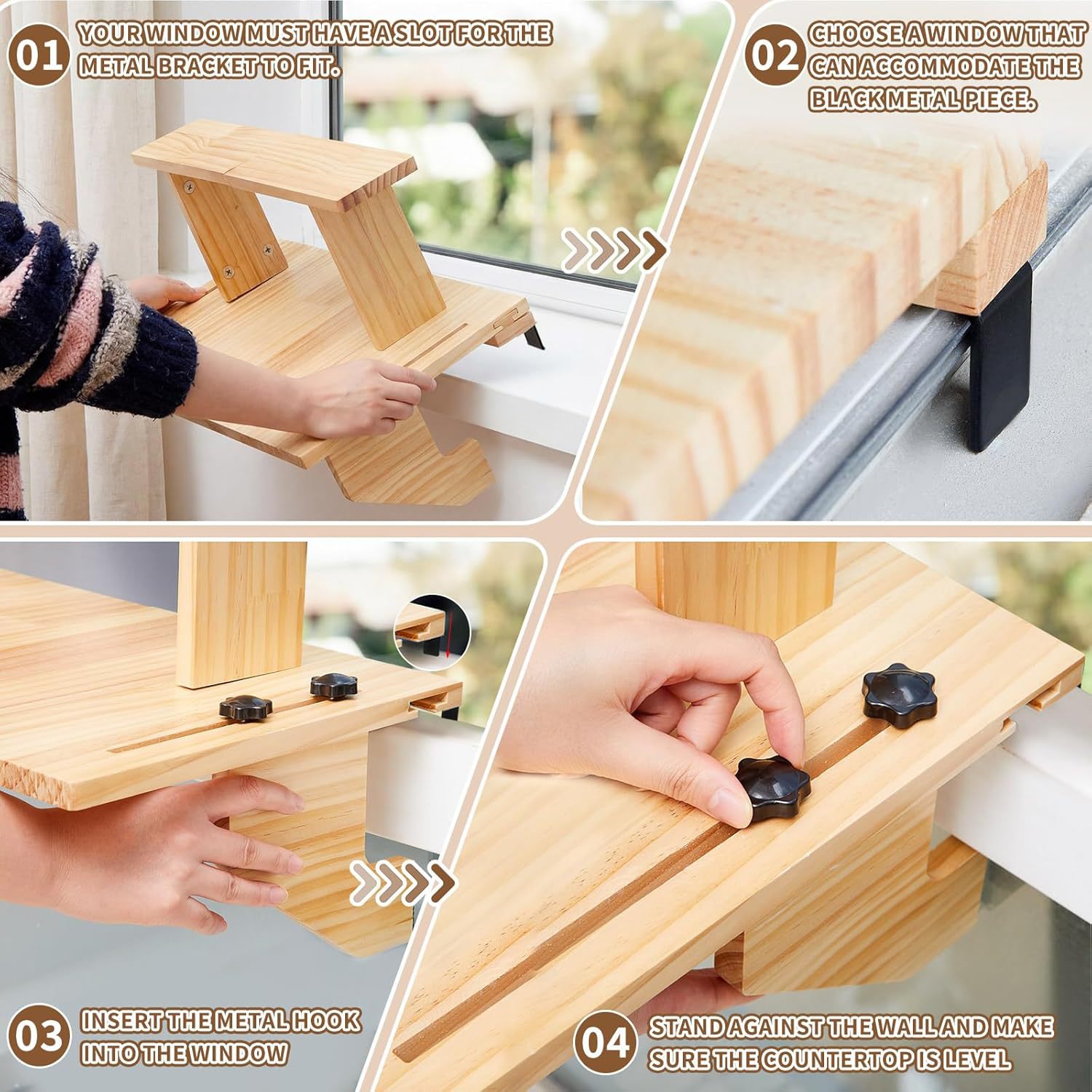 01 YOUR WINDOW MUST HAVE A SLOT FOR THE METAL BRACKET TO FIT.

02 CHOOSE A WINDOW THAT CAN ACCOMMODATE THE BLACK METAL PIECE.

03 INSERT THE METAL HOOK INTO THE WINDOW

04 STAND AGAINST THE WALL AND MAKE SURE THE COUNTERTOP IS LEVEL