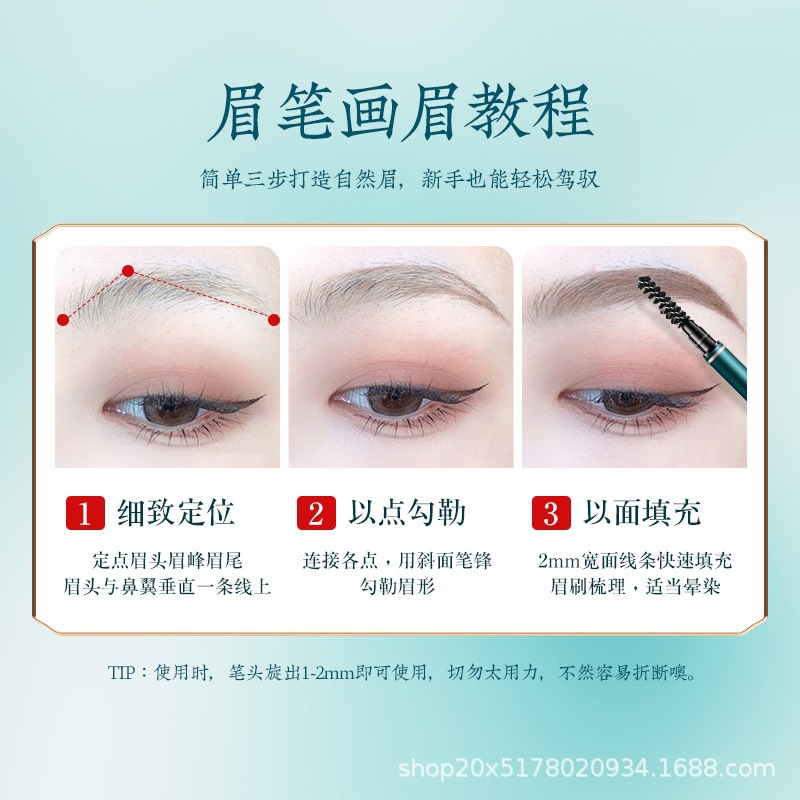 眉笔画眉教程

简单三步打造自然眉，新手也能轻松驾驭

1 细致定位

定点眉头眉峰眉尾
眉头与鼻翼垂直一条线上

2 以点勾勒

连接各点，用斜面笔锋
勾勒眉形

3 以面填充

2mm宽面线条快速填充
眉刷梳理，适当晕染

TIP：使用时，笔头旋出1-2mm即可使用，切勿太用力，不然容易折断噢。

shop20x5178020934.1688.com