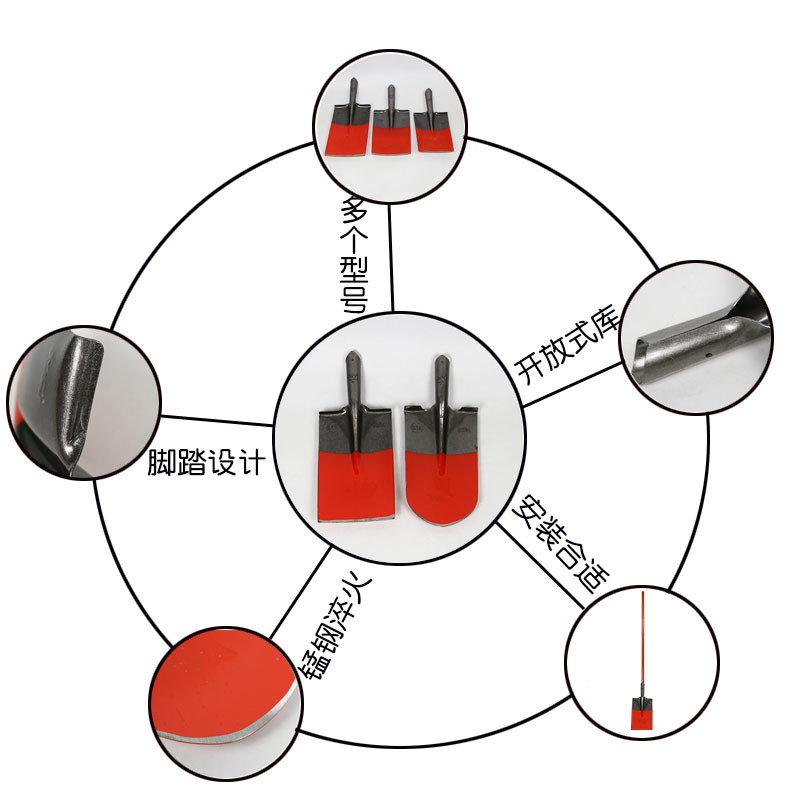 多个型号

开放式库

脚踏设计

安装合适

锰钢淬火