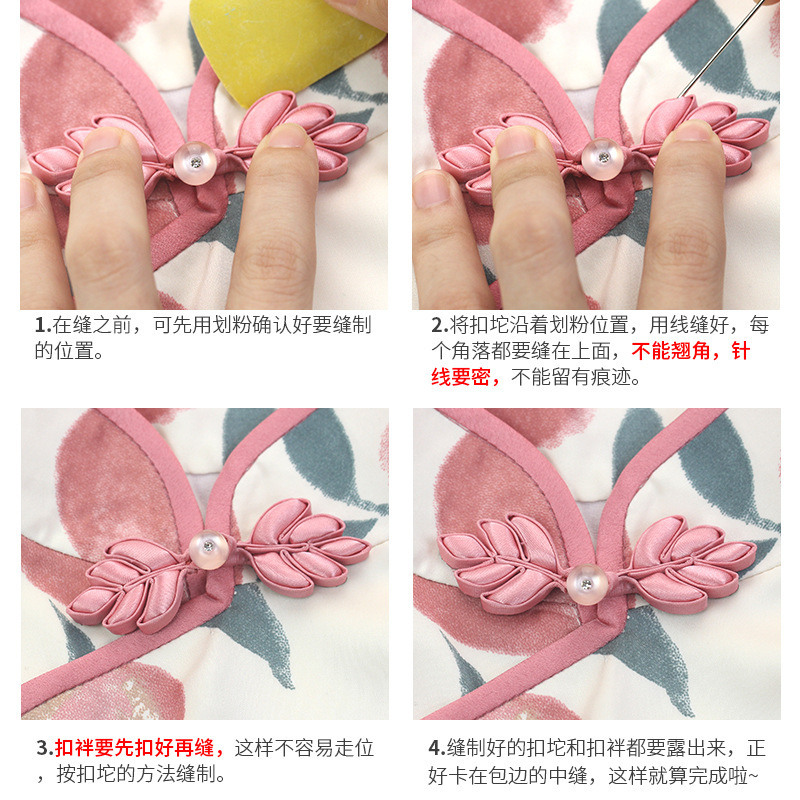 1.在缝之前，可先用划粉确认好要缝制的位置。

2.将扣坨沿着划粉位置，用线缝好，每个角落都要缝在上面，不能翘角，针线要密，不能留有痕迹。

3.扣袢要先扣好再缝，这样不容易走位，按扣坨的方法缝制。

4.缝制好的扣坨和扣袢都要露出来，正好卡在包边的中缝，这样就算完成啦~