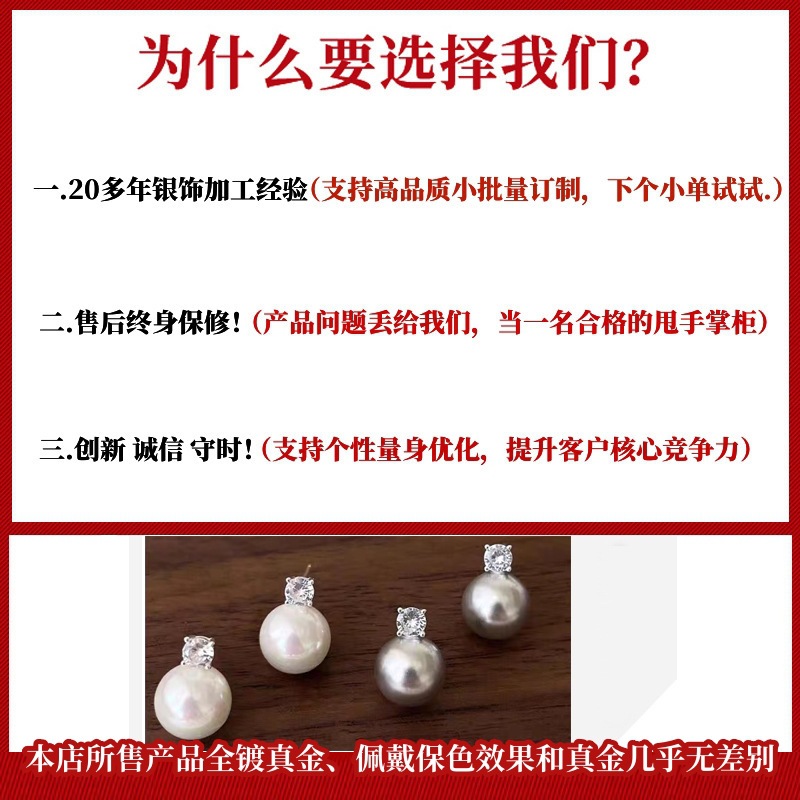 为什么要选择我们?

一.20多年银饰加工经验(支持高品质小批量订制，下个小单试试.)

二.售后终身保修!(产品问题丢给我们，当一名合格的甩手掌柜)

三.创新 诚信 守时!(支持个性量身优化，提升客户核心竞争力)

本店所售产品全镀真金、佩戴保色效果和真金几乎无差别