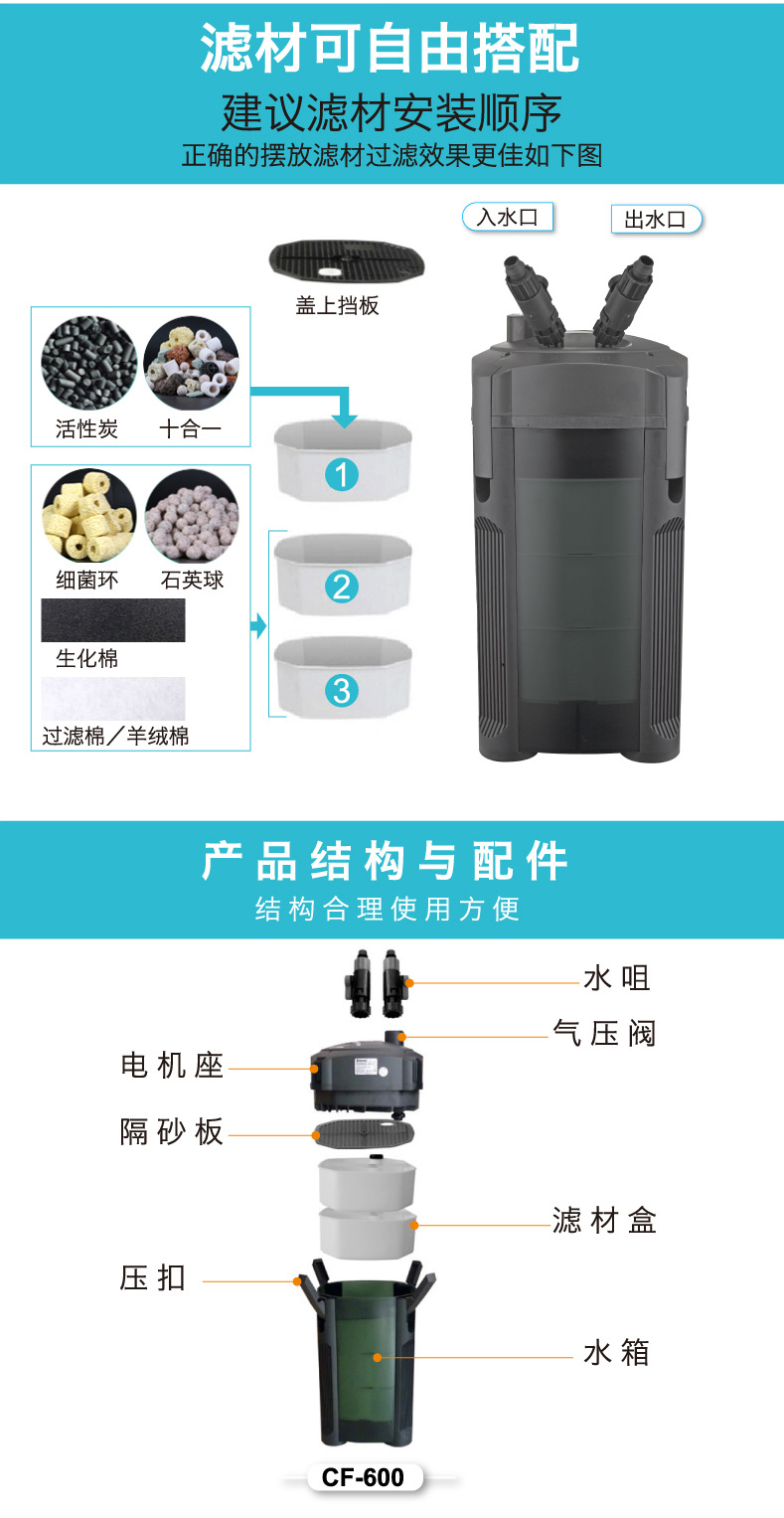 滤材可自由搭配
建议滤材安装顺序
正确的摆放滤材过滤效果更佳如下图

入水口
出水口
盖上挡板

活性炭
十合一
1

细菌环
石英球
生化棉
过滤棉／羊绒棉
2
3

产品结构与配件
结构合理使用方便

水咀
气压阀
电机座
隔砂板
滤材盒
压扣
水箱
CF-600