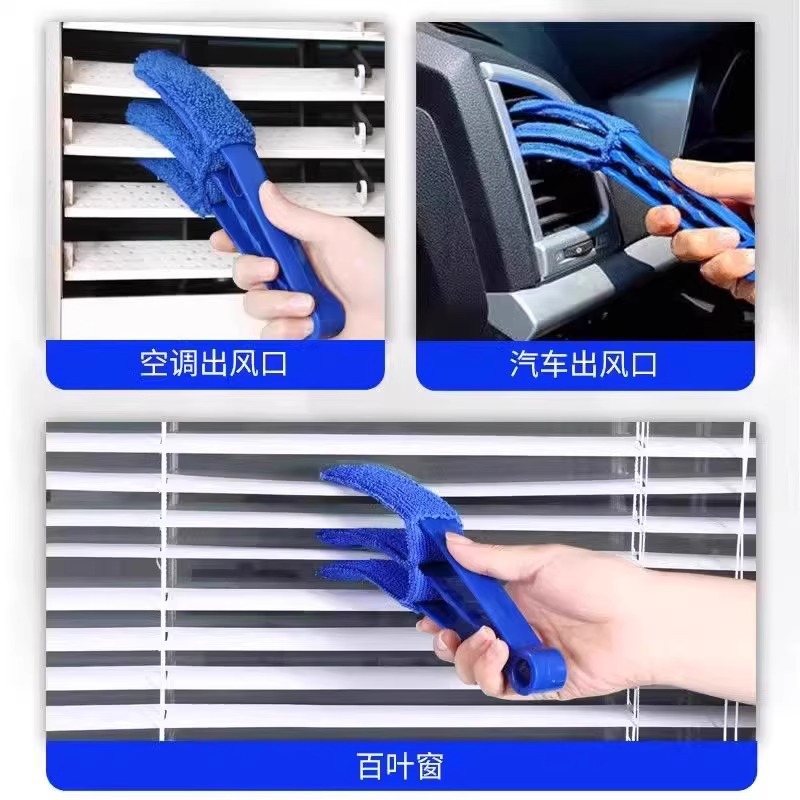 空调出风口

汽车出风口

百叶窗