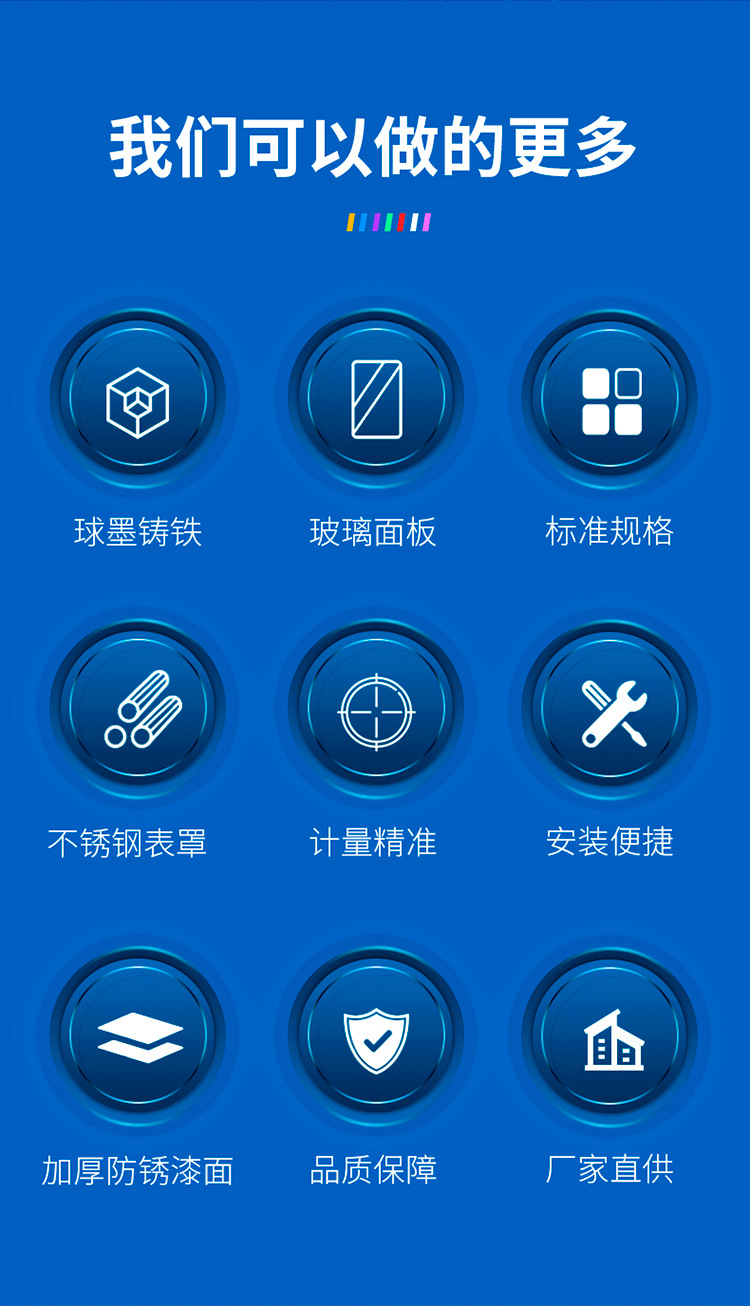 我们可以做的更多

球墨铸铁

玻璃面板

标准规格

不锈钢表罩

计量精准

安装便捷

加厚防锈漆面

品质保障

厂家直供