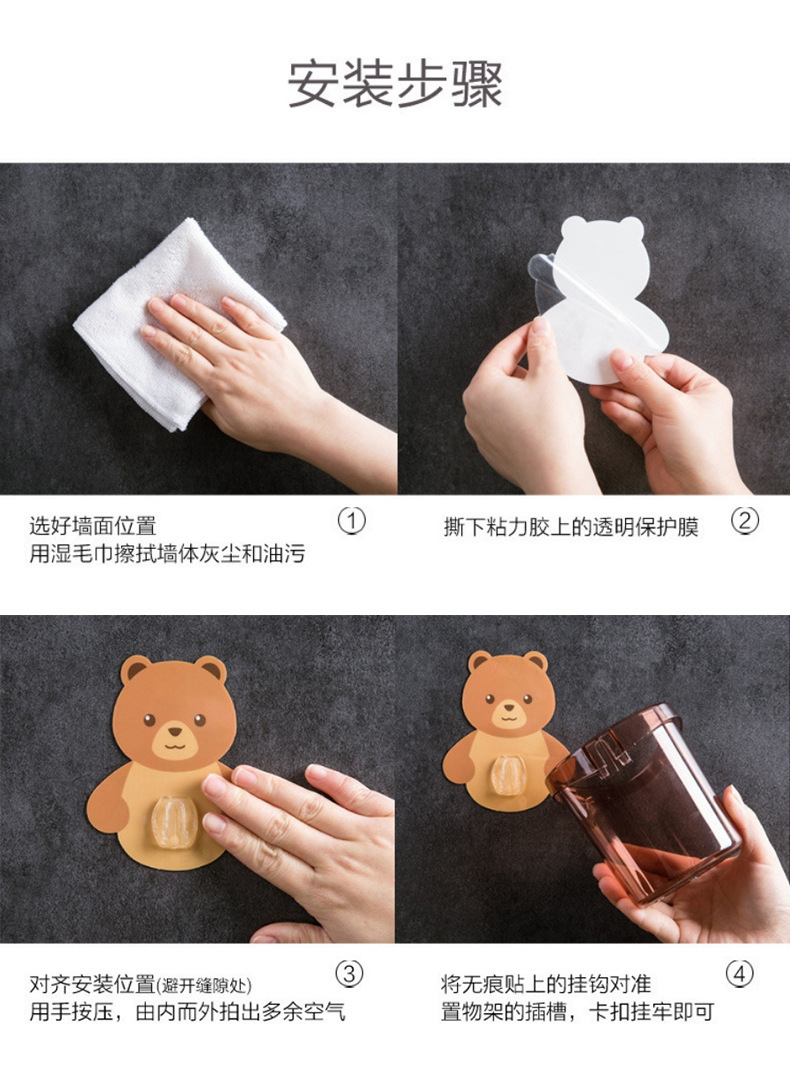 安装步骤

选好墙面位置
用湿毛巾擦拭墙体灰尘和油污 ①

撕下粘力胶上的透明保护膜 ②

对齐安装位置(避开缝隙处)
用手按压，由内而外拍出多余空气 ③

将无痕贴上的挂钩对准
置物架的插槽，卡扣挂牢即可 ④