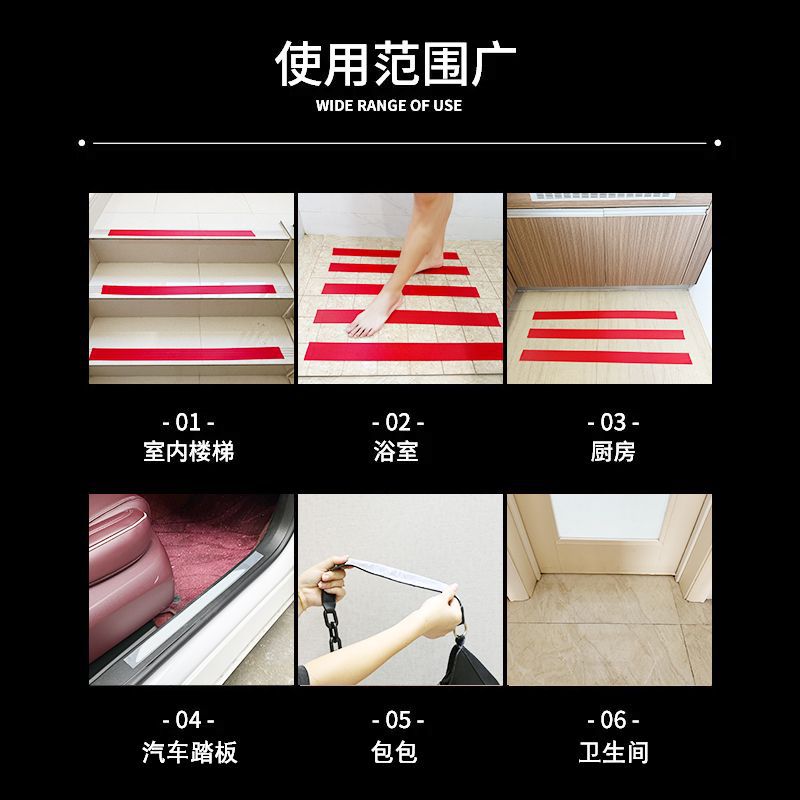 使用范围广
WIDE RANGE OF USE

- 01 -
室内楼梯

- 02 -
浴室

- 03 -
厨房

- 04 -
汽车踏板

- 05 -
包包

- 06 -
卫生间