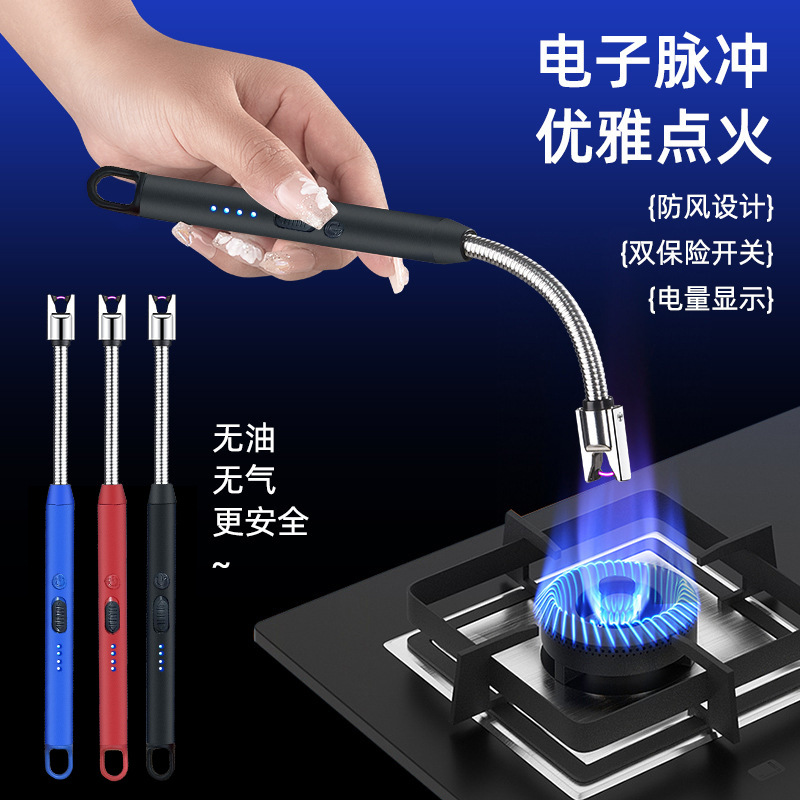 电子脉冲
优雅点火

{防风设计}
{双保险开关}
{电量显示}

无油
无气
更安全
~