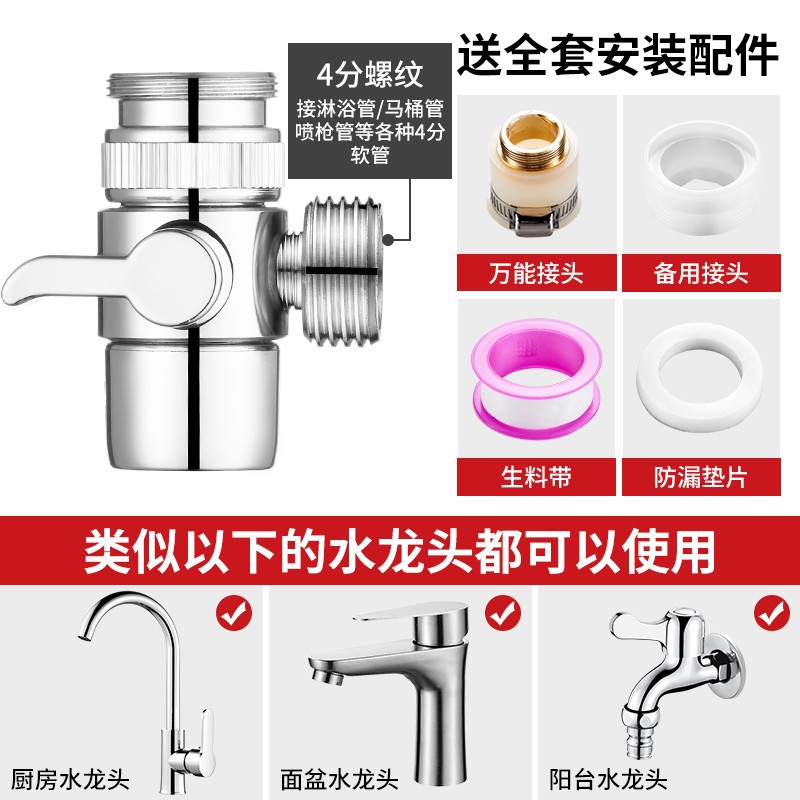 4分螺纹
接淋浴管/马桶管喷枪管等各种4分软管

送全套安装配件

万能接头

备用接头

生料带

防漏垫片

类似以下的水龙头都可以使用

厨房水龙头

面盆水龙头

阳台水龙头