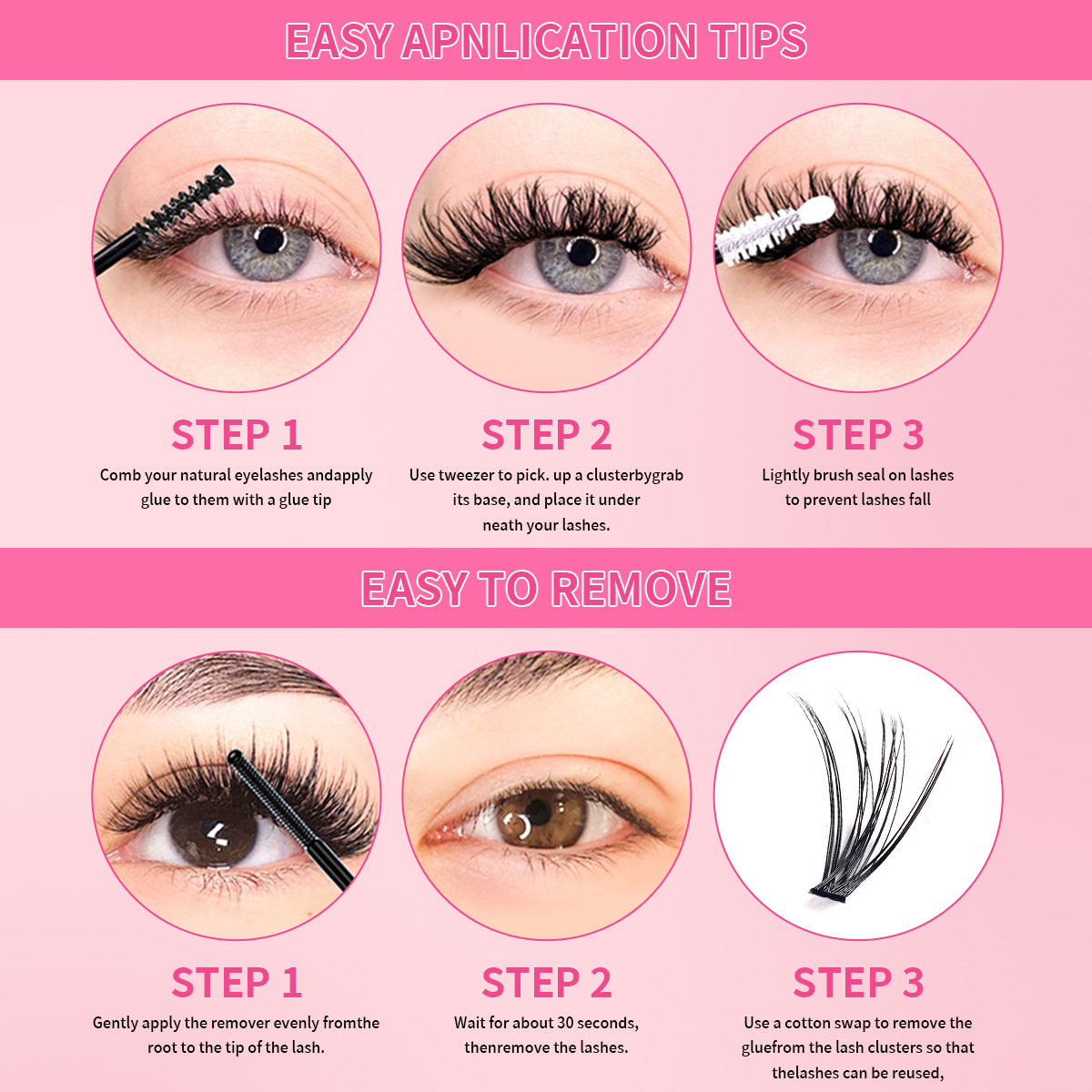 EASY APNLICATION TIPS

STEP 1
Comb your natural eyelashes andapply glue to them with a glue tip

STEP 2
Use tweezer to pick. up a clusterbygrab its base, and place it under neath your lashes.

STEP 3
Lightly brush seal on lashes to prevent lashes fall

EASY TO REMOVE

STEP 1
Gently apply the remover evenly fromthe root to the tip of the lash.

STEP 2
Wait for about 30 seconds, thenremove the lashes.

STEP 3
Use a cotton swap to remove the gluefrom the lash clusters so that thelashes can be reused,