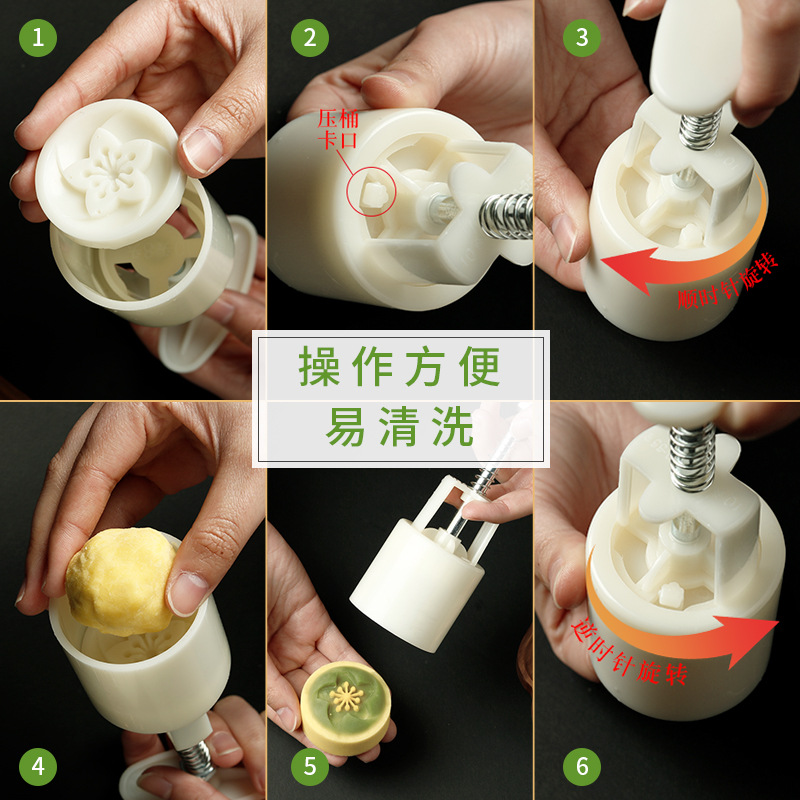 1

2

压桶卡口

3

顺时针旋转

操作方便
易清洗

4

5

6

逆时针旋转