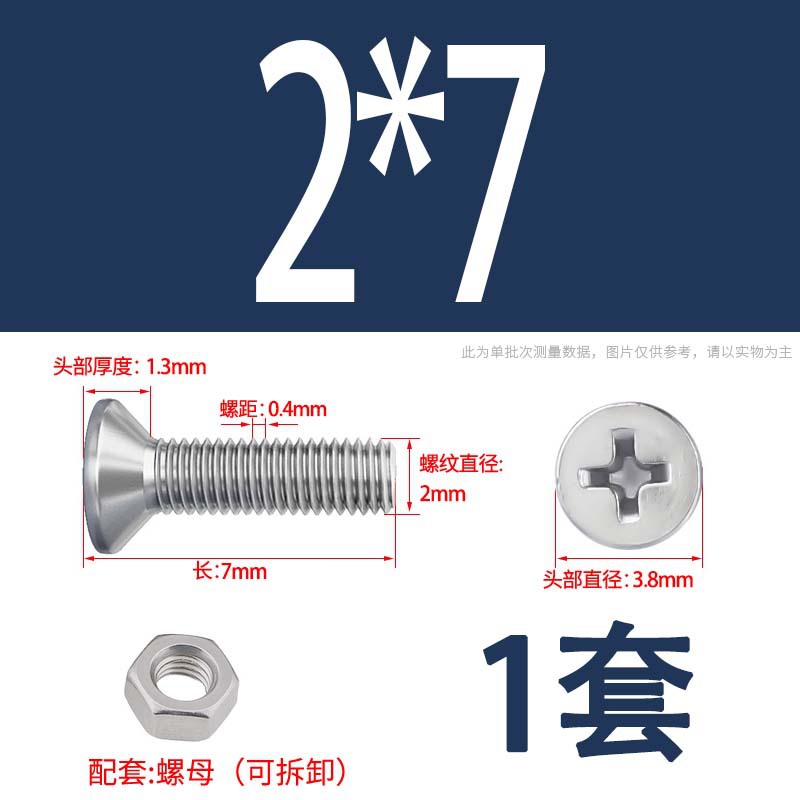 2*7

此为单批次测量数据，图片仅供参考，请以实物为主

头部厚度: 1.3mm

螺距: 0.4mm

螺纹直径: 2mm

长:7mm

头部直径:3.8mm

1套

配套:螺母（可拆卸）