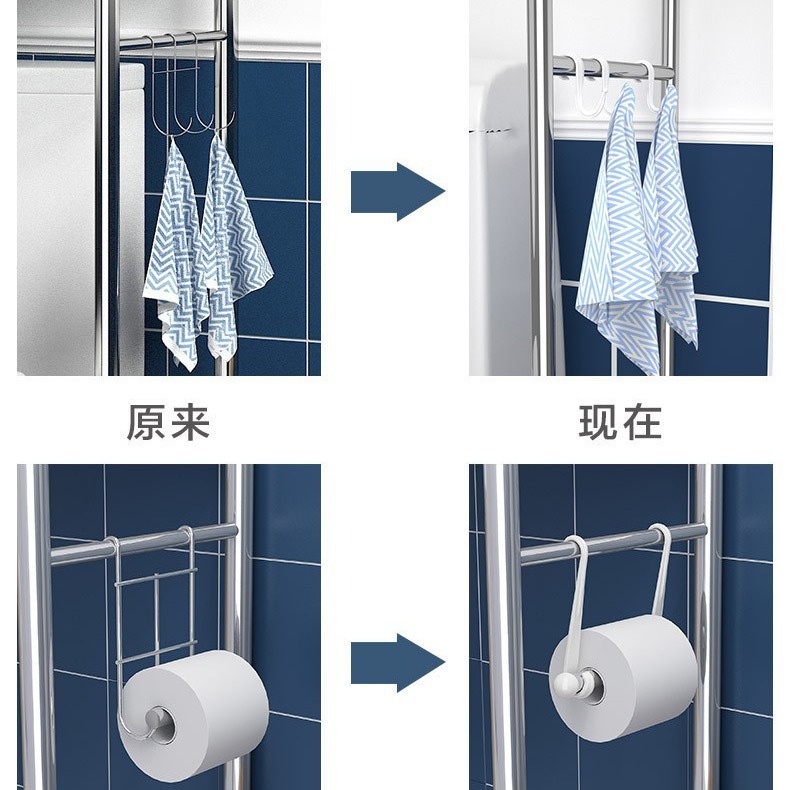 原来

现在