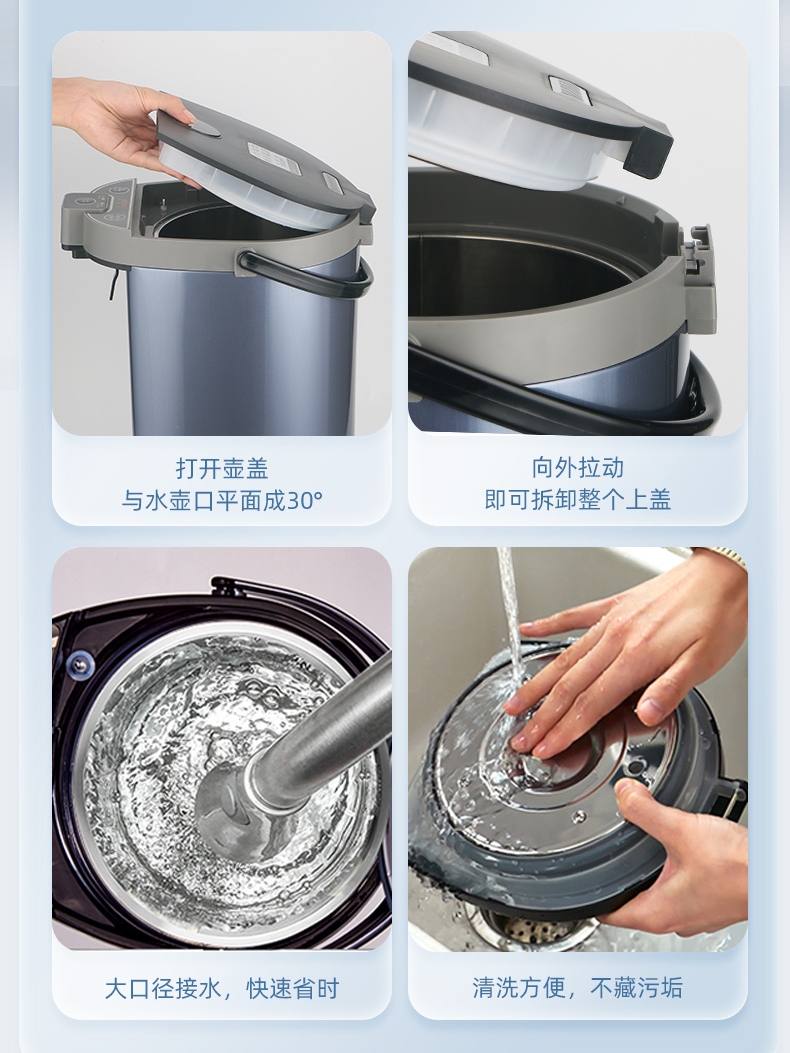 打开壶盖
与水壶口平面成30°

向外拉动
即可拆卸整个上盖

大口径接水，快速省时

清洗方便，不藏污垢