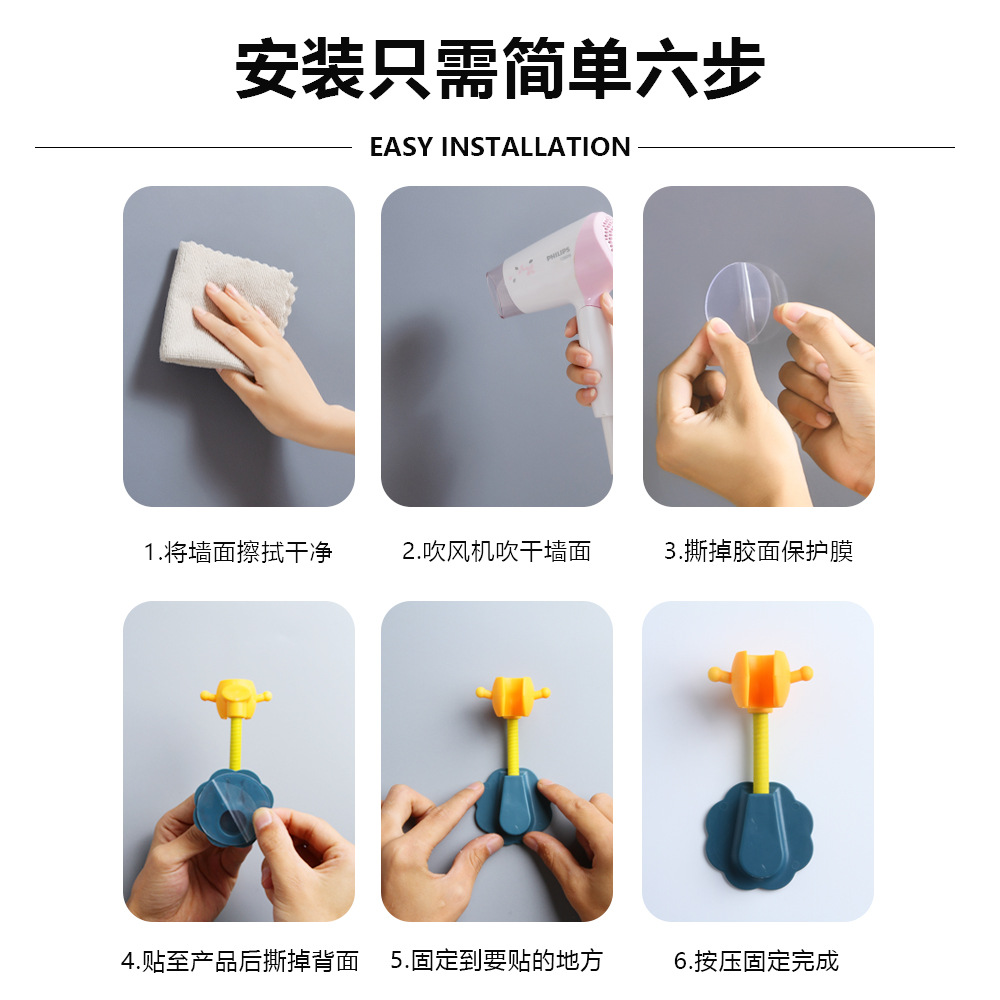 安装只需简单六步

EASY INSTALLATION

PHILIPS

1.将墙面擦拭干净

2.吹风机吹干墙面

3.撕掉胶面保护膜

4.贴至产品后撕掉背面

5.固定到要贴的地方

6.按压固定完成