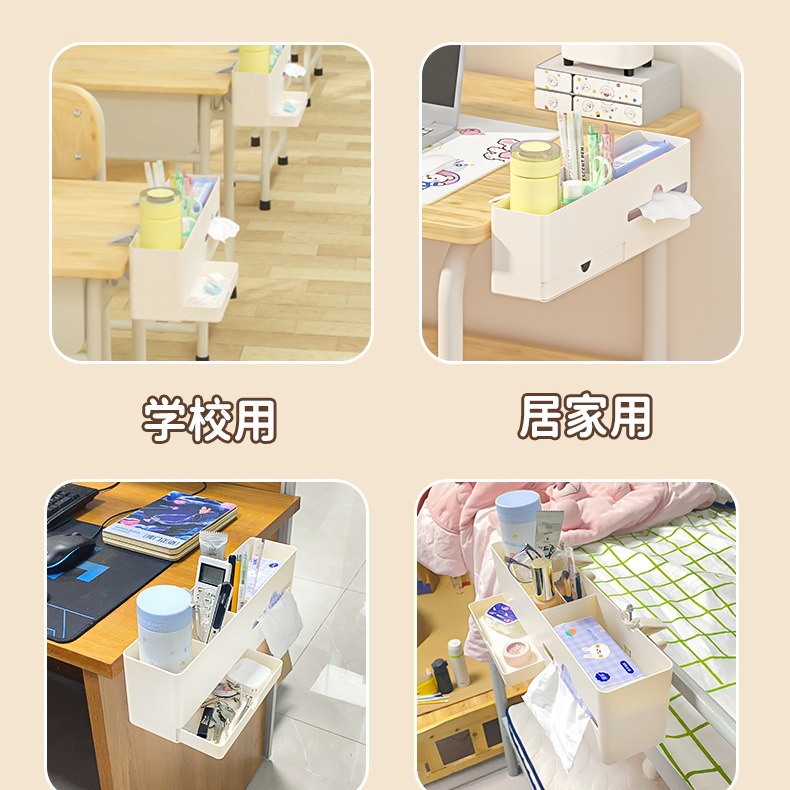 学校用

居家用