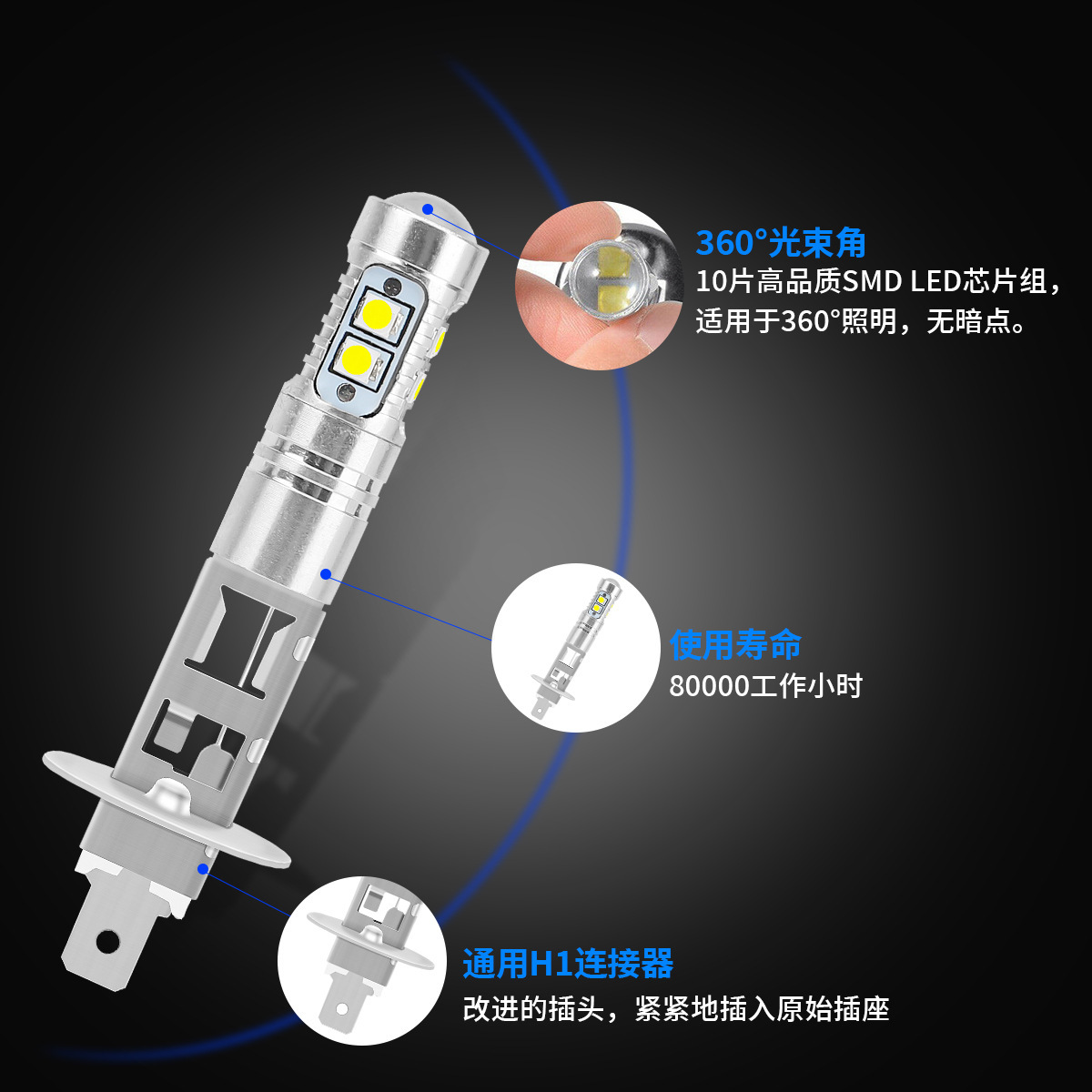 360°光束角
10片高品质SMD LED芯片组，适用于360°照明，无暗点。

使用寿命
80000工作小时

通用H1连接器
改进的插头，紧紧地插入原始插座