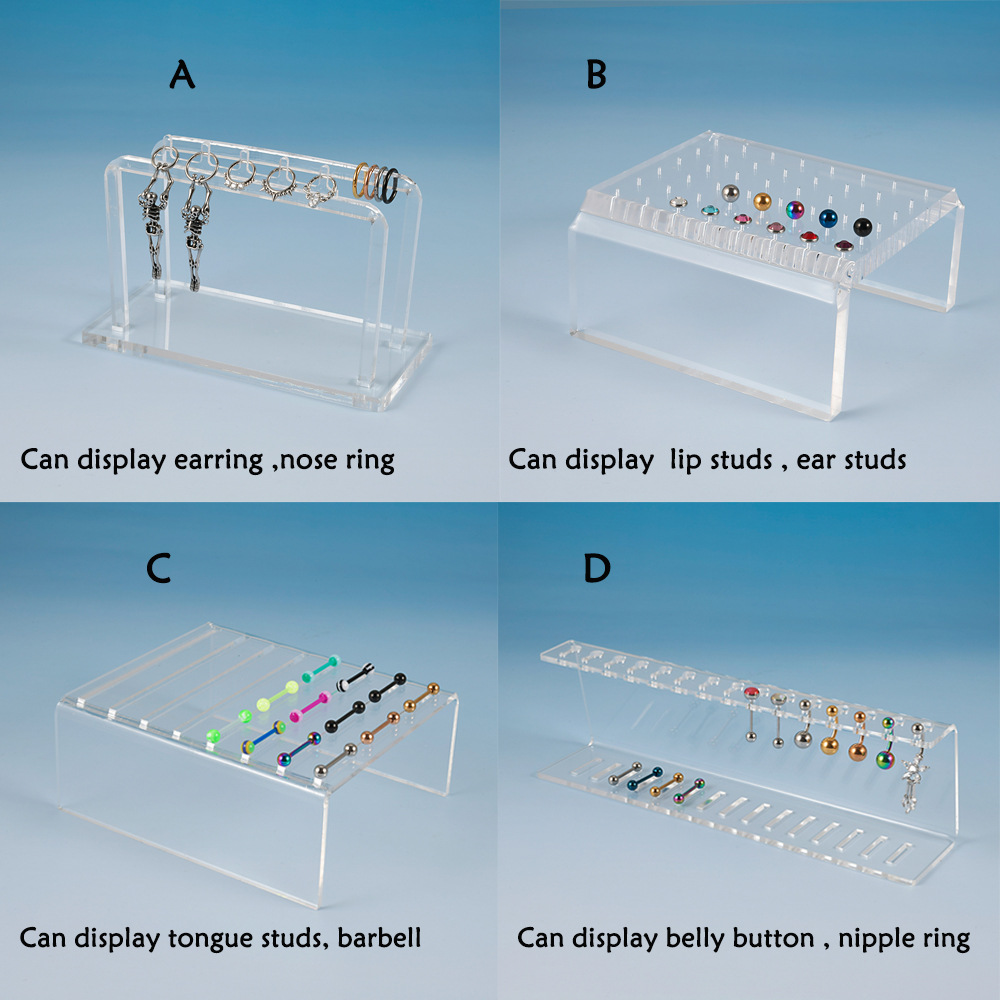 A

Can display earring ,nose ring

B

Can display lip studs , ear studs

C

Can display tongue studs, barbell

D

Can display belly button , nipple ring