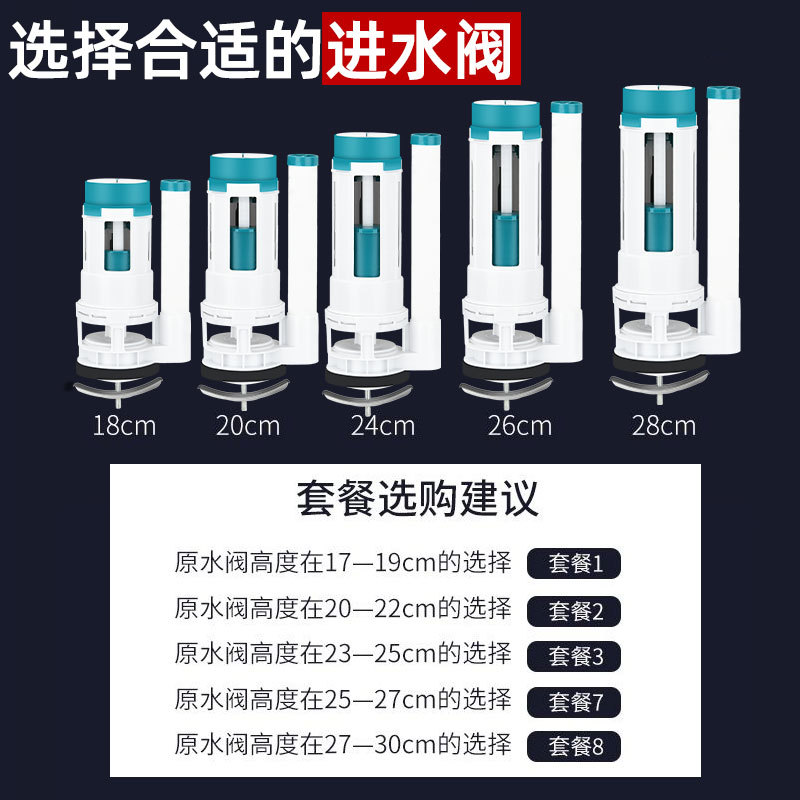 选择合适的进水阀

18cm 20cm 24cm 26cm 28cm

套餐选购建议

原水阀高度在17—19cm的选择 套餐1
原水阀高度在20—22cm的选择 套餐2
原水阀高度在23—25cm的选择 套餐3
原水阀高度在25—27cm的选择 套餐7
原水阀高度在27—30cm的选择 套餐8