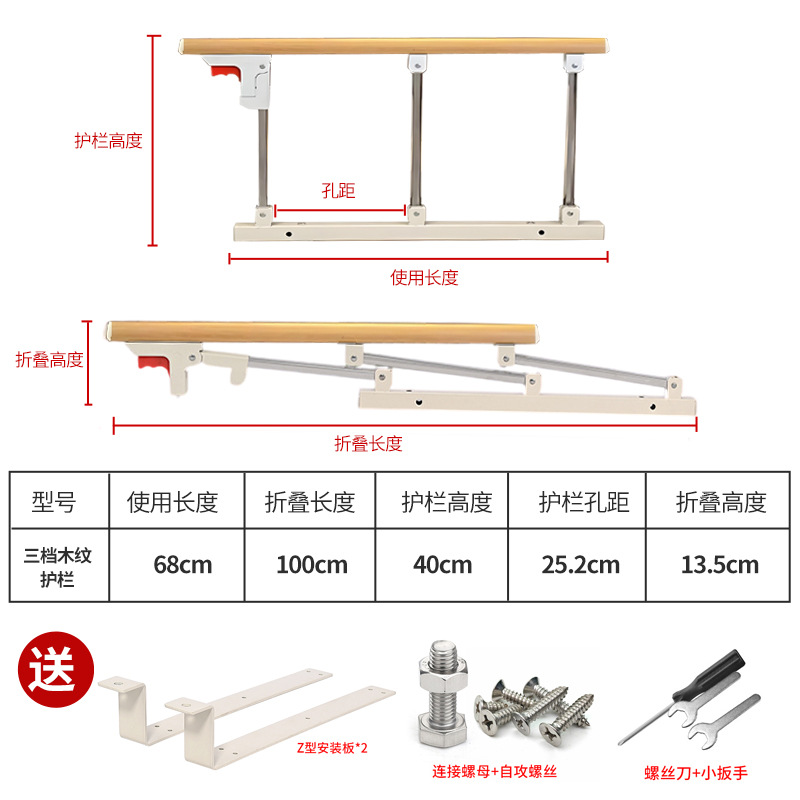 护栏高度

孔距

使用长度

折叠高度

折叠长度

| 型号 | 使用长度 | 折叠长度 | 护栏高度 | 护栏孔距 | 折叠高度 |
|---|---|---|---|---|---|
| 三档木纹护栏 | 68cm | 100cm | 40cm | 25.2cm | 13.5cm |

送

Z型安装板*2

连接螺母+自攻螺丝

螺丝刀+小扳手