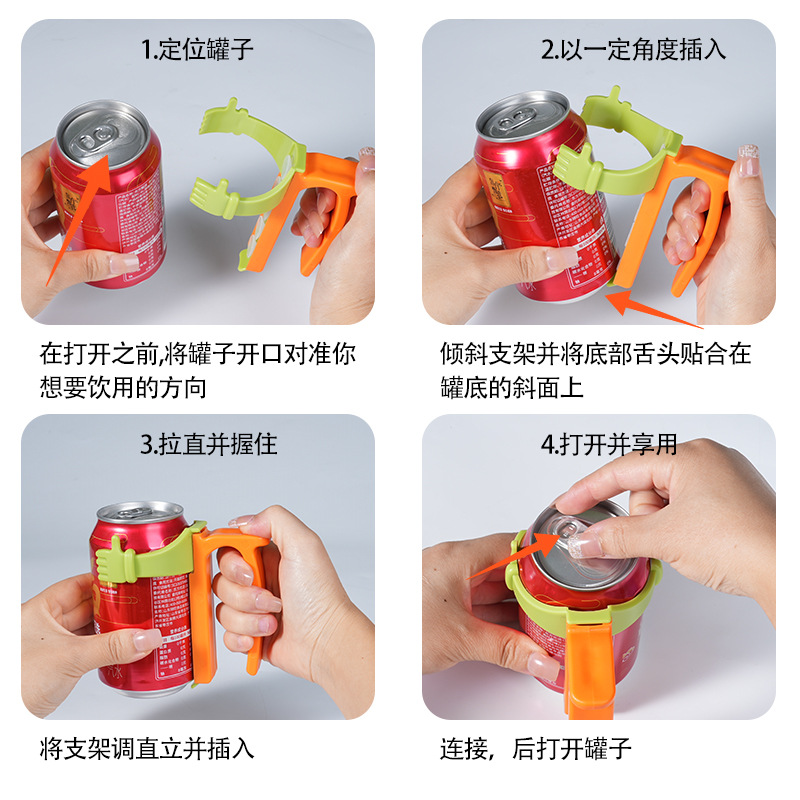 1.定位罐子

在打开之前,将罐子开口对准你想要饮用的方向

2.以一定角度插入

倾斜支架并将底部舌头贴合在罐底的斜面上

3.拉直并握住

将支架调直立并插入

4.打开并享用

连接，后打开罐子