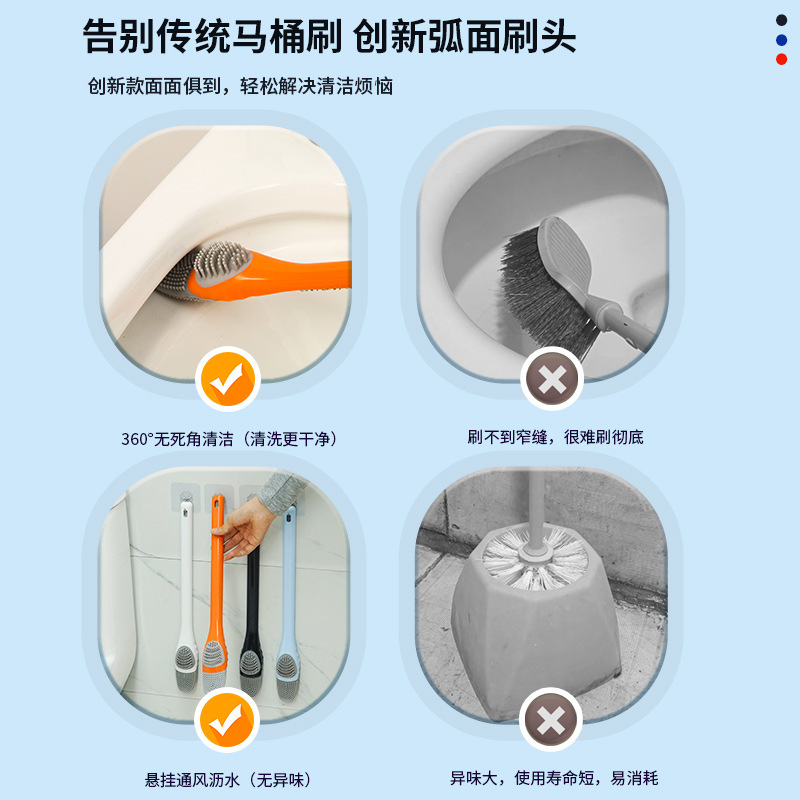 告别传统马桶刷 创新弧面刷头

创新款面面俱到，轻松解决清洁烦恼

360°无死角清洁（清洗更干净）

刷不到窄缝，很难刷彻底

悬挂通风沥水（无异味）

异味大，使用寿命短，易消耗