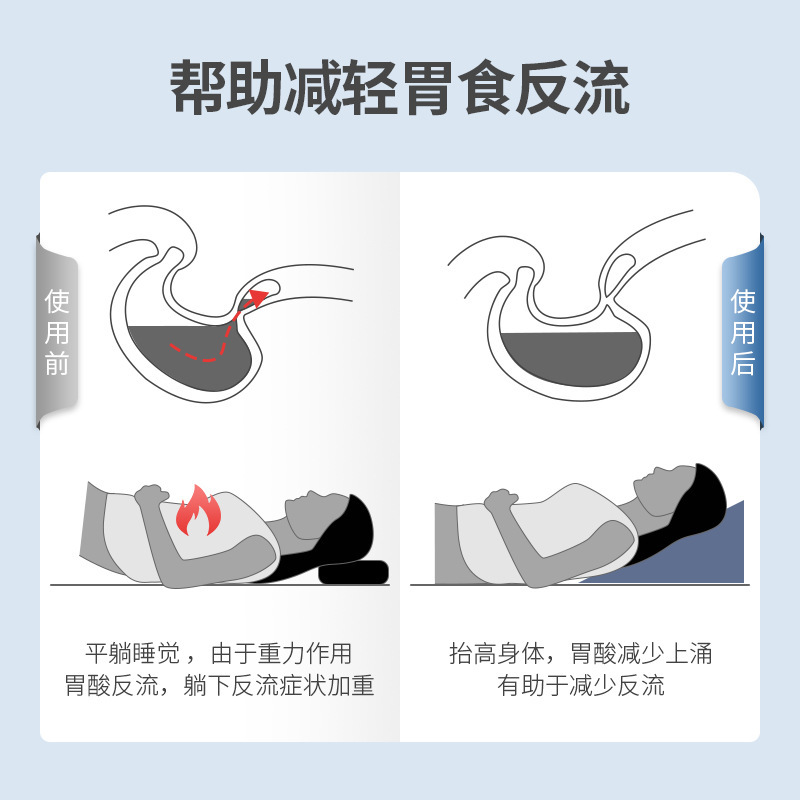 帮助减轻胃食反流

使用前

平躺睡觉，由于重力作用
胃酸反流，躺下反流症状加重

使用后

抬高身体，胃酸减少上涌
有助于减少反流