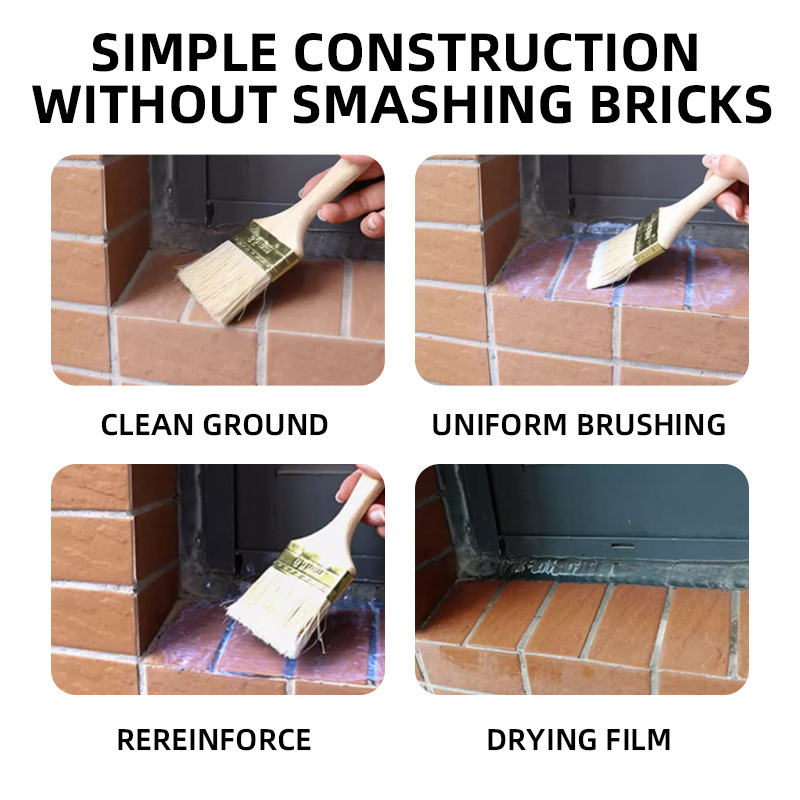 SIMPLE CONSTRUCTION WITHOUT SMASHING BRICKS

CLEAN GROUND

UNIFORM BRUSHING

REREINFORCE

DRYING FILM