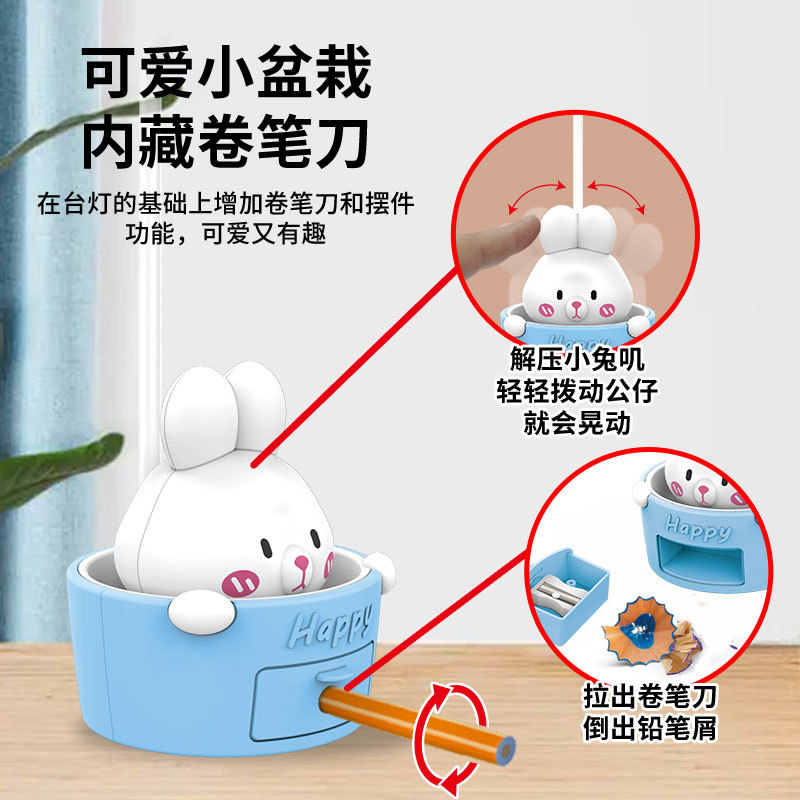 可爱小盆栽
内藏卷笔刀

在台灯的基础上增加卷笔刀和摆件功能，可爱又有趣

Happy

解压小兔叽
轻轻拨动公仔
就会晃动

Happy

Happy

拉出卷笔刀
倒出铅笔屑