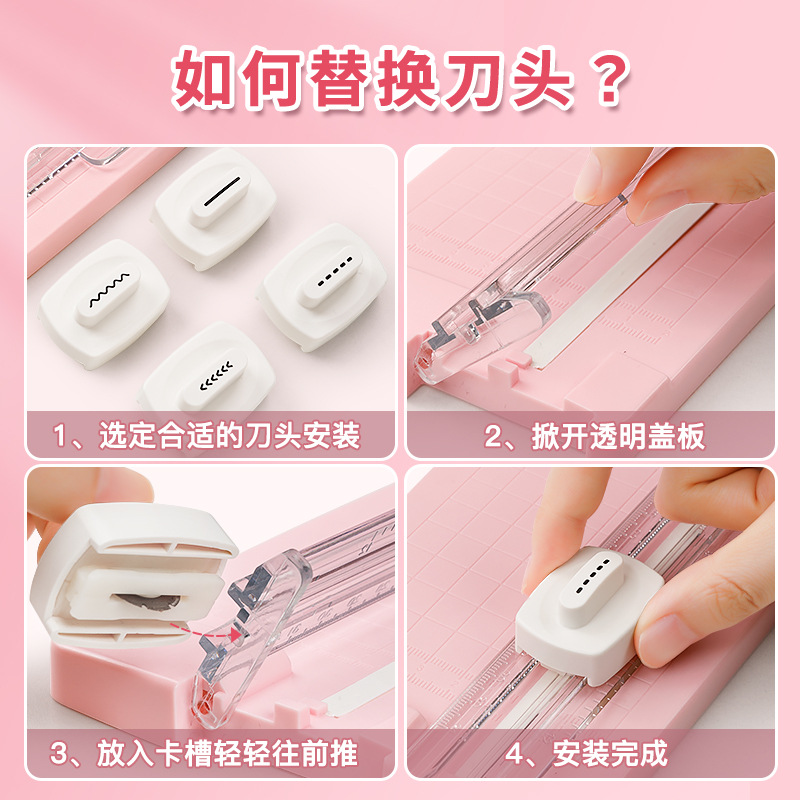 如何替换刀头？

1、选定合适的刀头安装

2、掀开透明盖板

3、放入卡槽轻轻往前推

4、安装完成