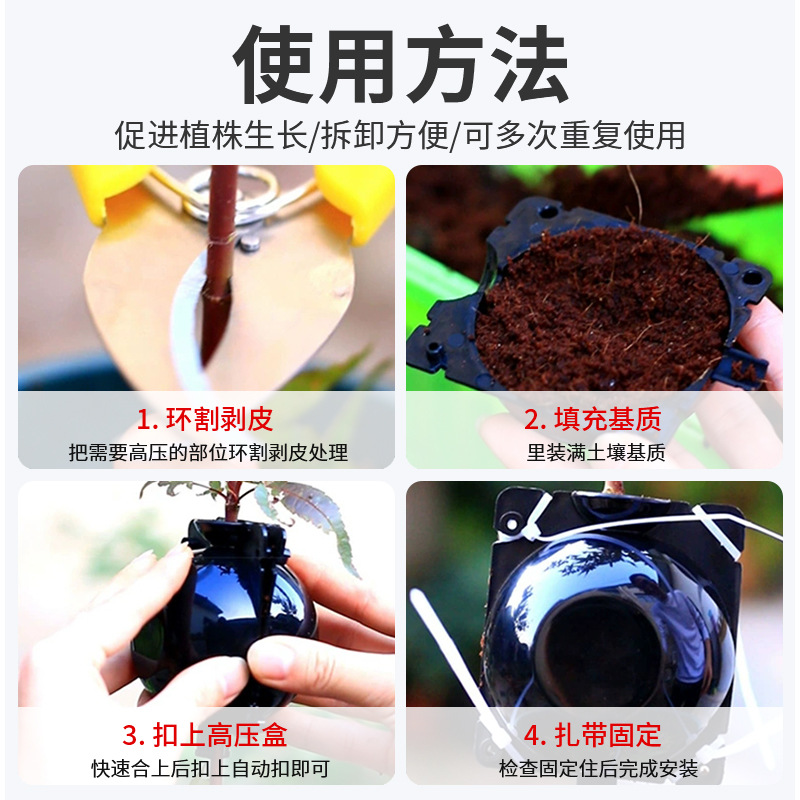 使用方法

促进植株生长/拆卸方便/可多次重复使用

1. 环割剥皮

把需要高压的部位环割剥皮处理

2. 填充基质

里装满土壤基质

3. 扣上高压盒

快速合上后扣上自动扣即可

4. 扎带固定

检查固定住后完成安装