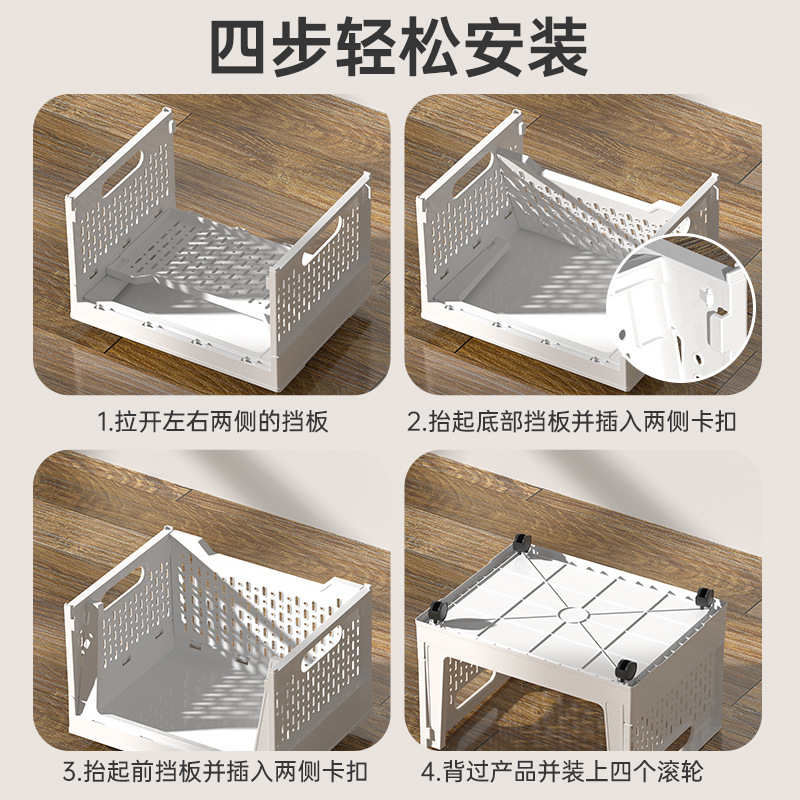 四步轻松安装

1.拉开左右两侧的挡板

2.抬起底部挡板并插入两侧卡扣

3.抬起前挡板并插入两侧卡扣

4.背过产品并装上四个滚轮