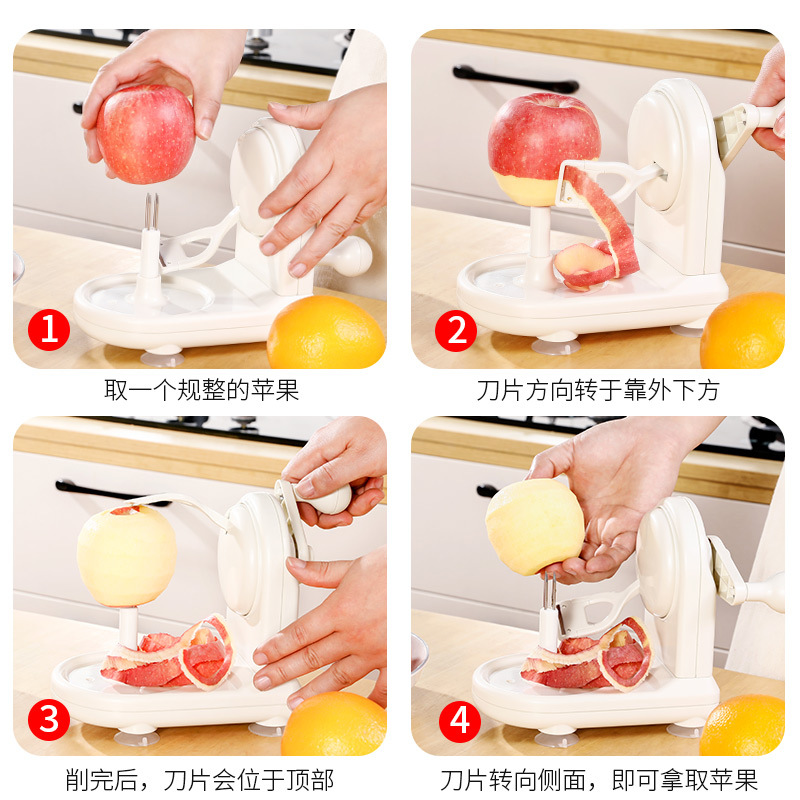 1
取一个规整的苹果

2
刀片方向转于靠外下方

3
削完后，刀片会位于顶部

4
刀片转向侧面，即可拿取苹果