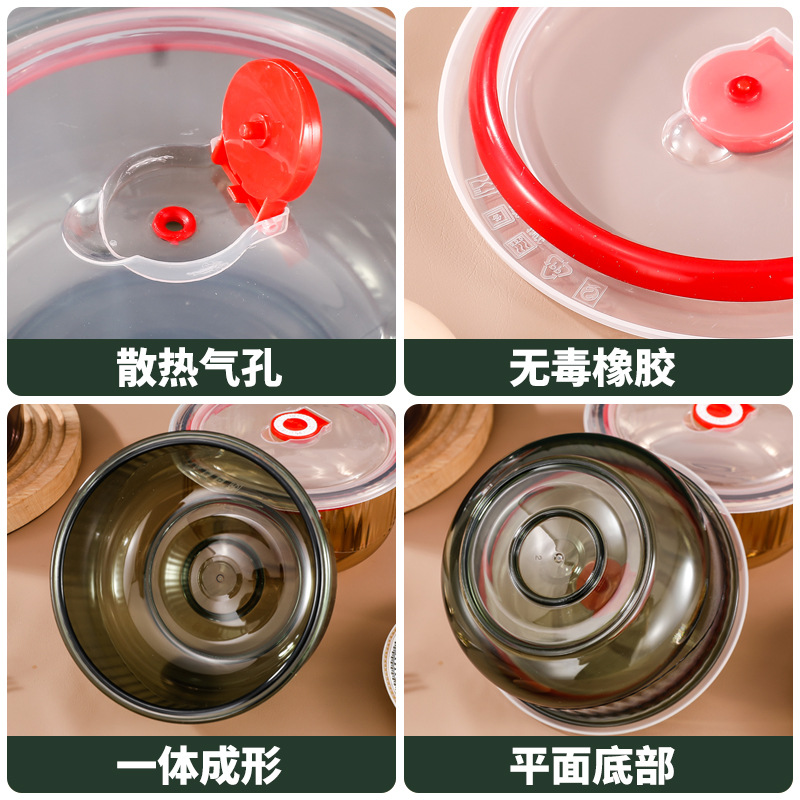 散热气孔

无毒橡胶

一体成形

平面底部