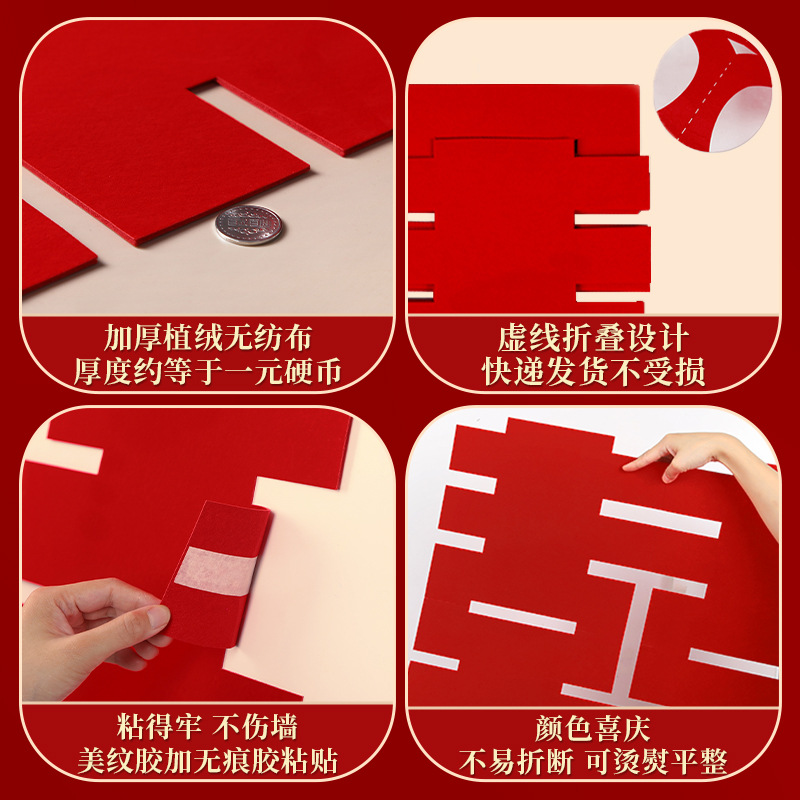 加厚植绒无纺布
厚度约等于一元硬币

虚线折叠设计
快递发货不受损

粘得牢 不伤墙
美纹胶加无痕胶粘贴

颜色喜庆
不易折断 可烫熨平整